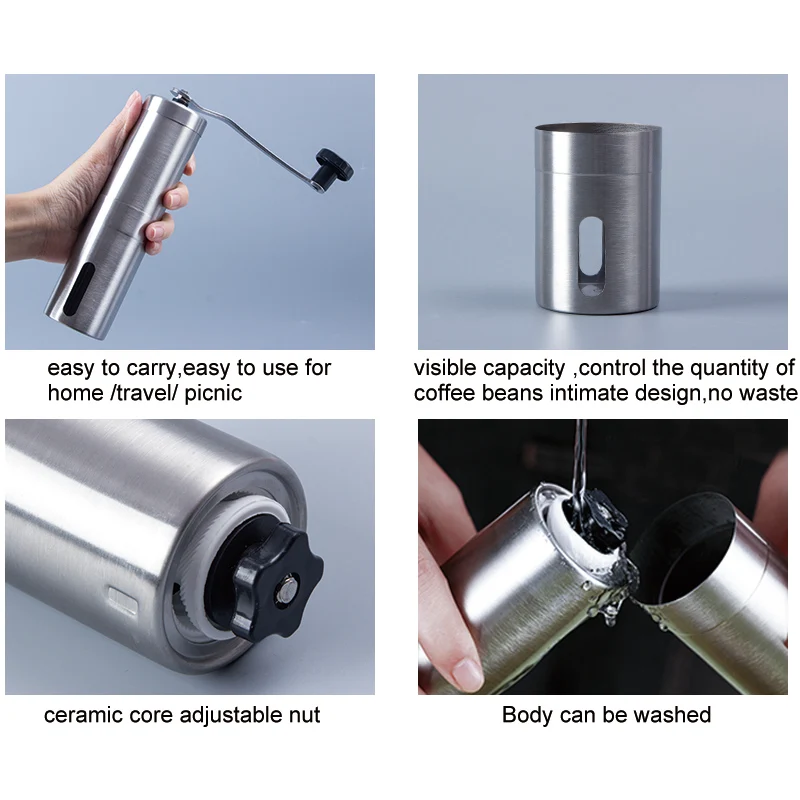 easy to carry,easy to use for home /travel/ picnic

visible capacity ,control the quantity of coffee beans intimate design,no waste

ceramic core adjustable nut

Body can be washed