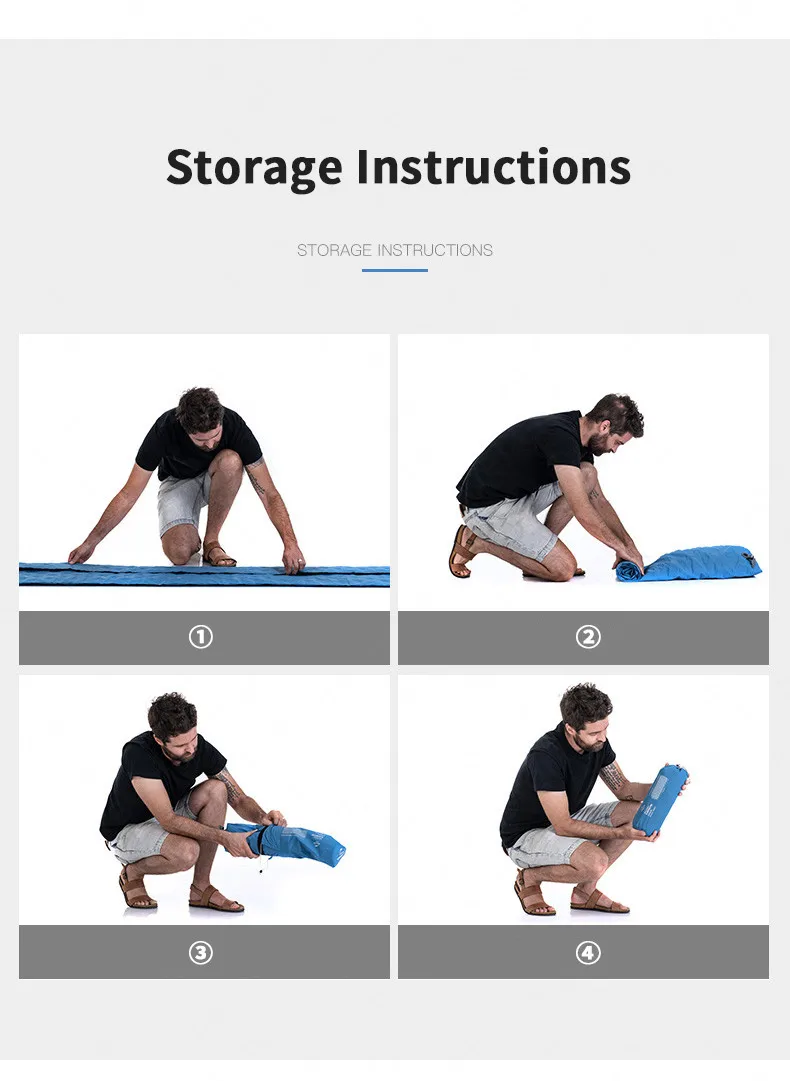 Storage Instructions

STORAGE INSTRUCTIONS

①

②

③

④