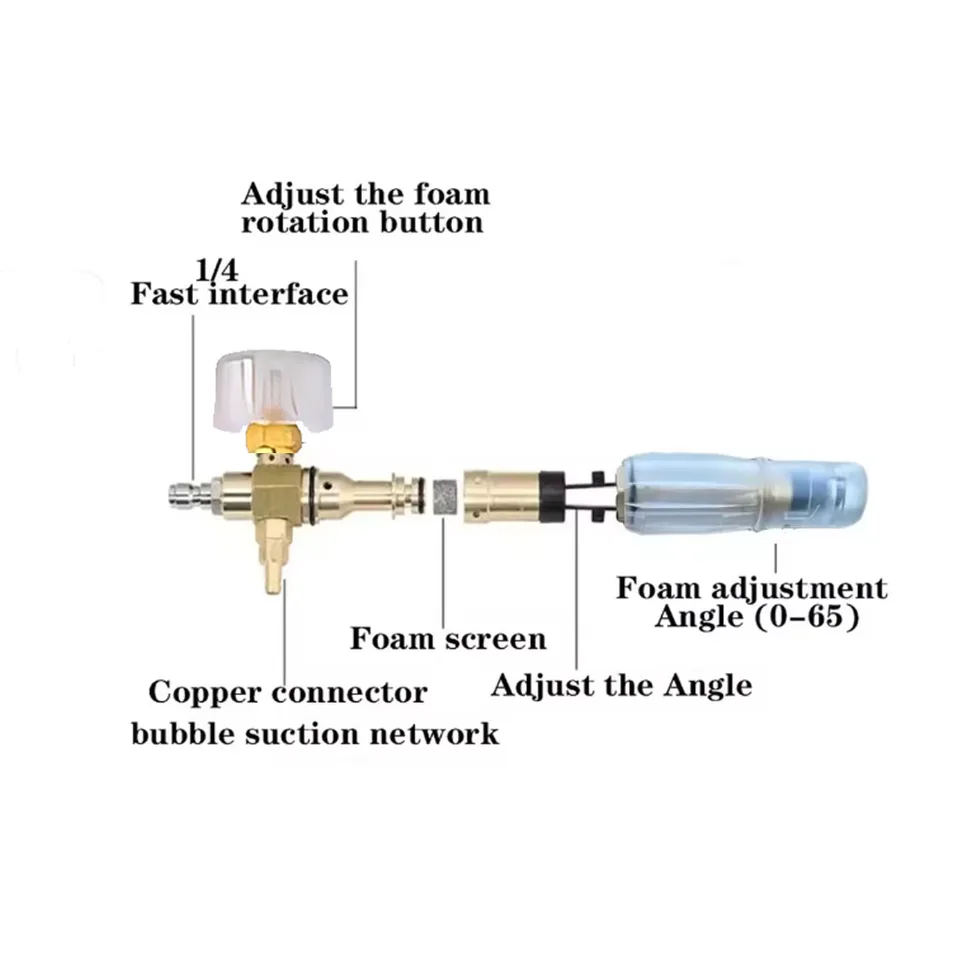 Adjust the foam rotation button

1/4
Fast interface

Foam adjustment
Angle (0-65)

Foam screen

Adjust the Angle

Copper connector
bubble suction network