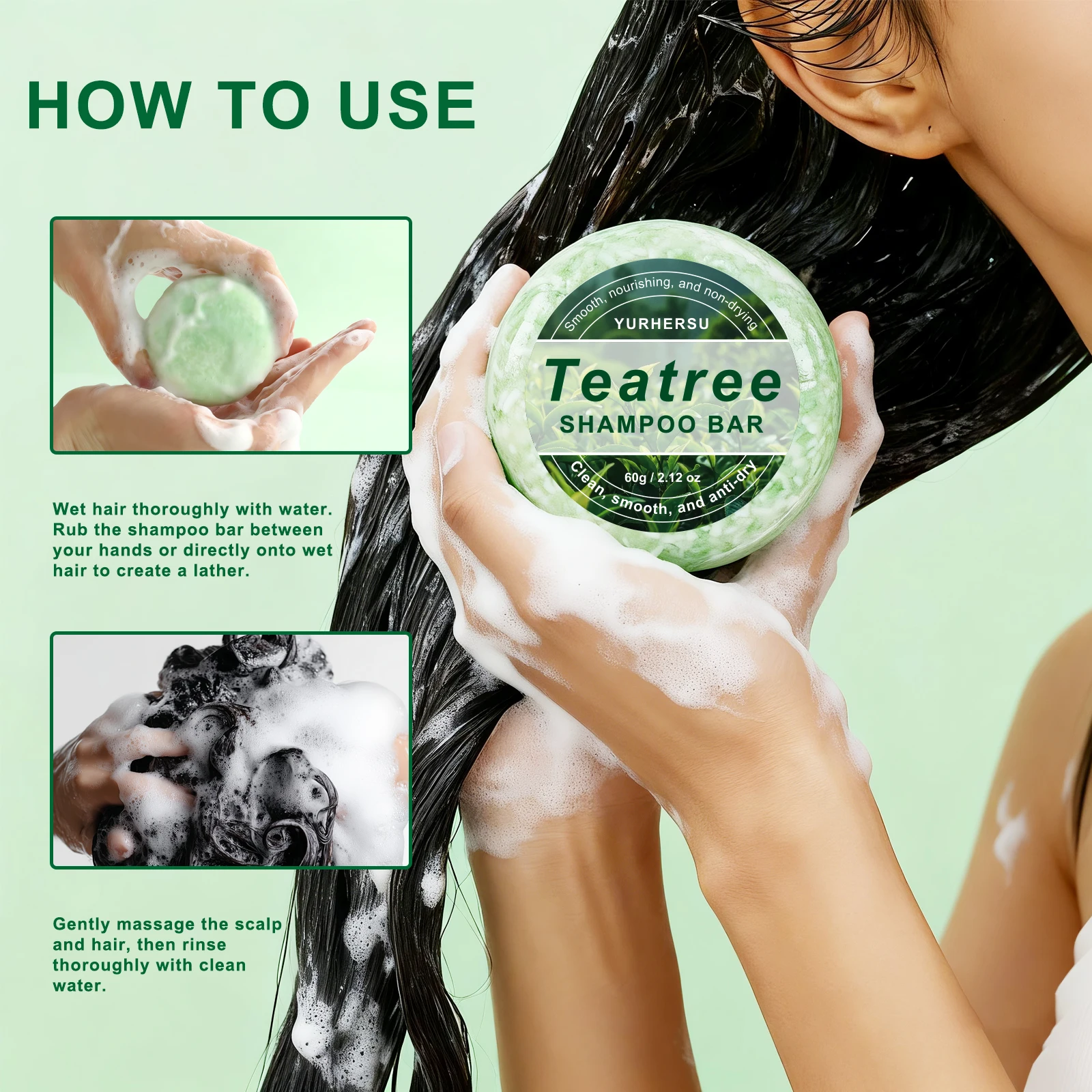 HOW TO USE

Wet hair thoroughly with water. Rub the shampoo bar between your hands or directly onto wet hair to create a lather.

Gently massage the scalp and hair, then rinse thoroughly with clean water.

Smooth, nourishing, and non-drying
YURHERSU
Teatree
SHAMPOO BAR
60g / 2.12 oz
Clean, smooth, and anti-dry