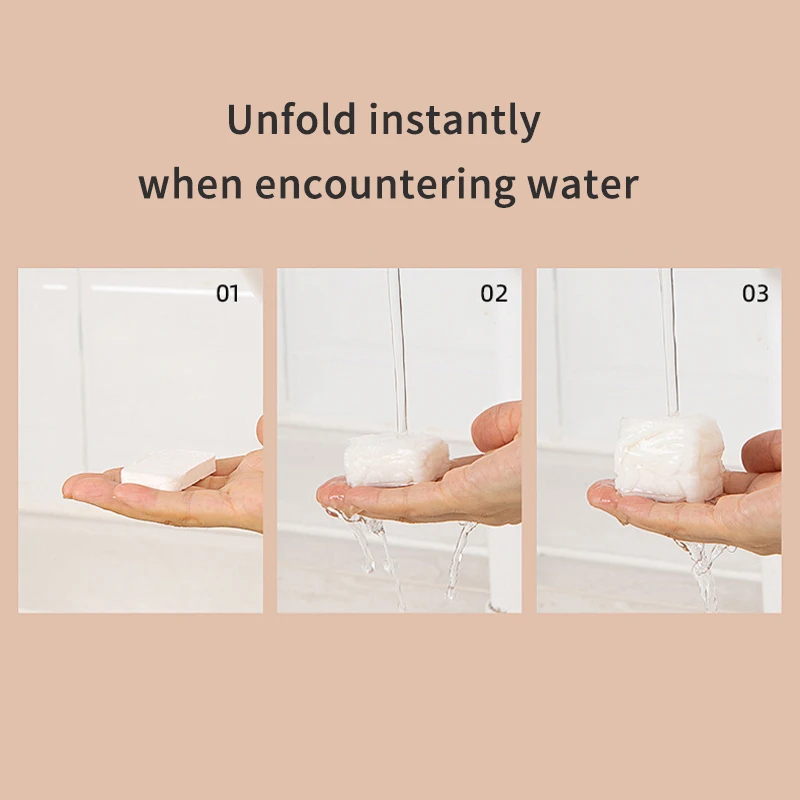 Unfold instantly
when encountering water

01

02

03