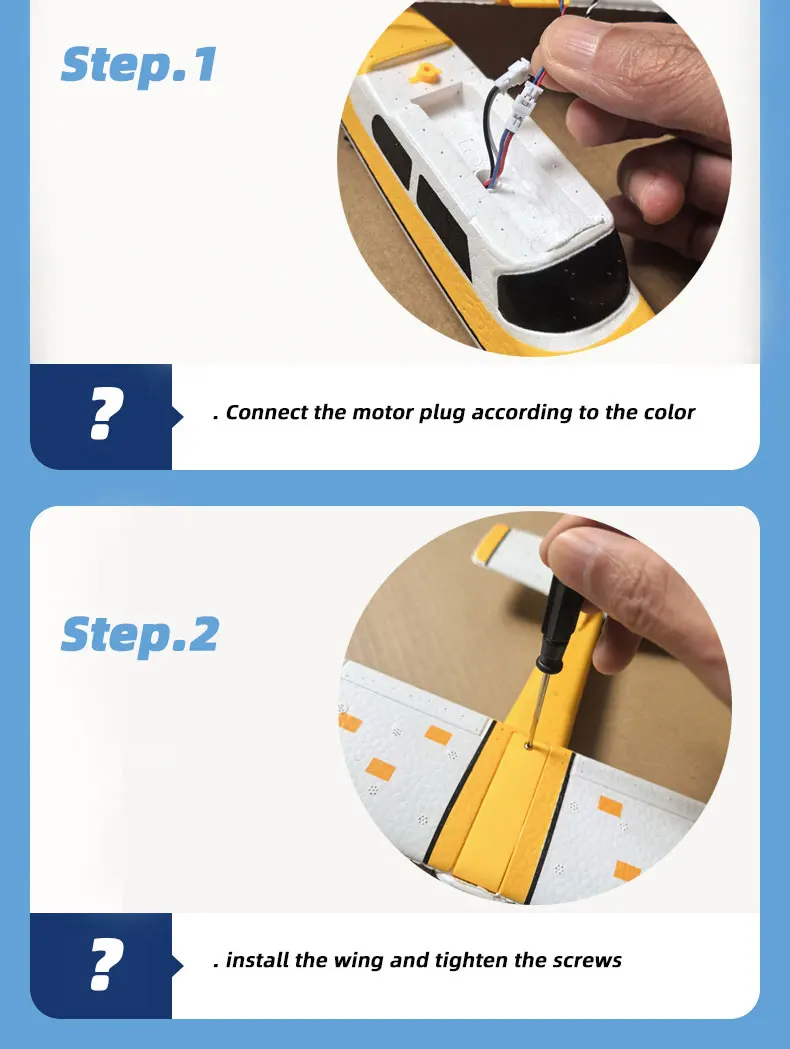 Step.1

?

. Connect the motor plug according to the color

Step.2

?

. install the wing and tighten the screws