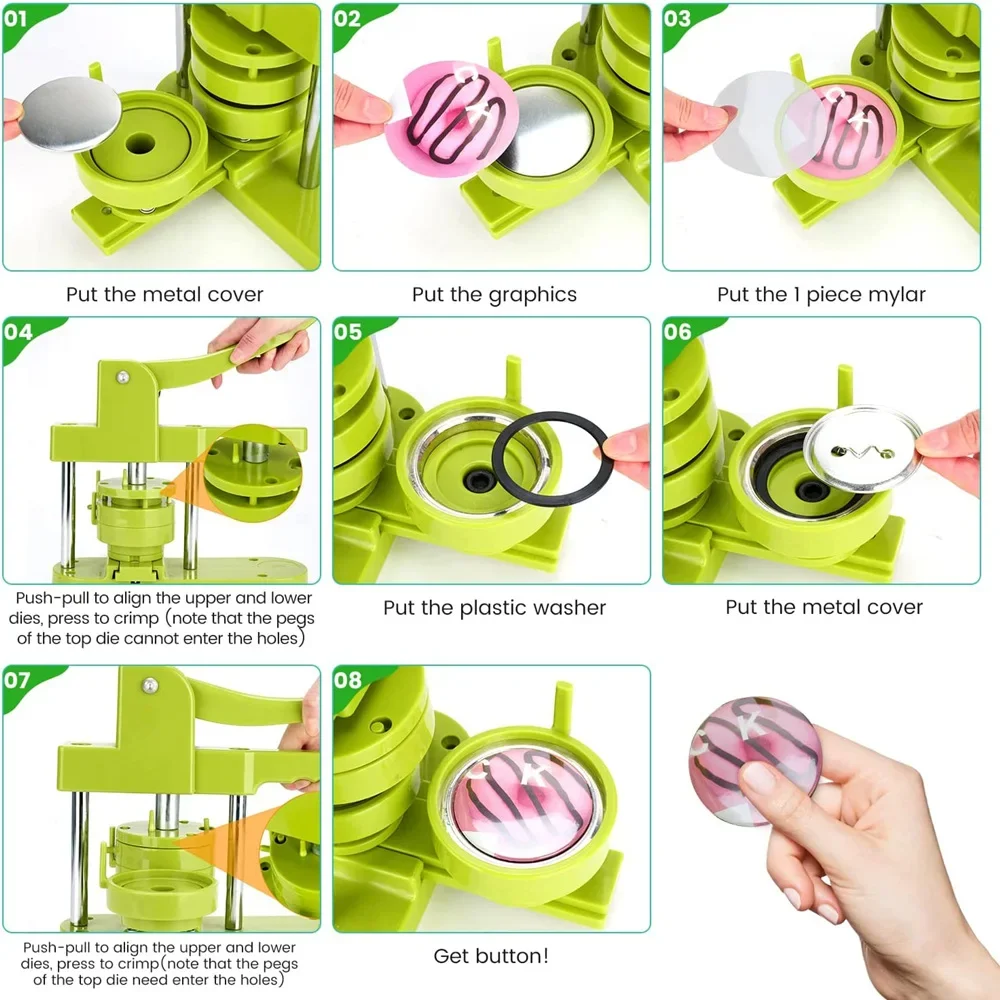 01

Put the metal cover

02

Put the graphics

03

Put the 1 piece mylar

04

Push-pull to align the upper and lower dies, press to crimp (note that the pegs of the top die cannot enter the holes)

05

Put the plastic washer

06

Put the metal cover

07

Push-pull to align the upper and lower dies, press to crimp(note that the pegs of the top die need enter the holes)

08

Get button!