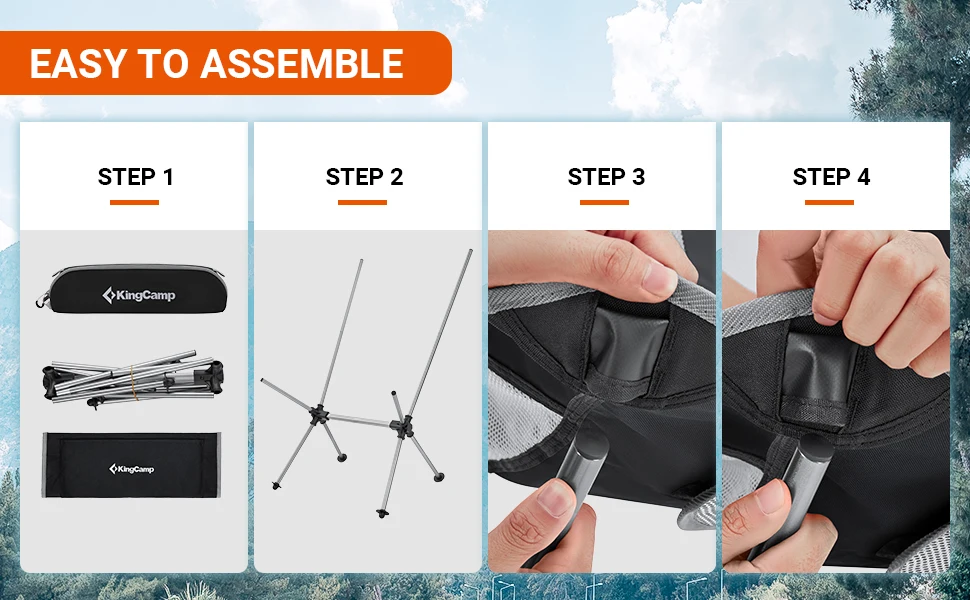 EASY TO ASSEMBLE

STEP 1

KingCamp

KingCamp

STEP 2

STEP 3

STEP 4