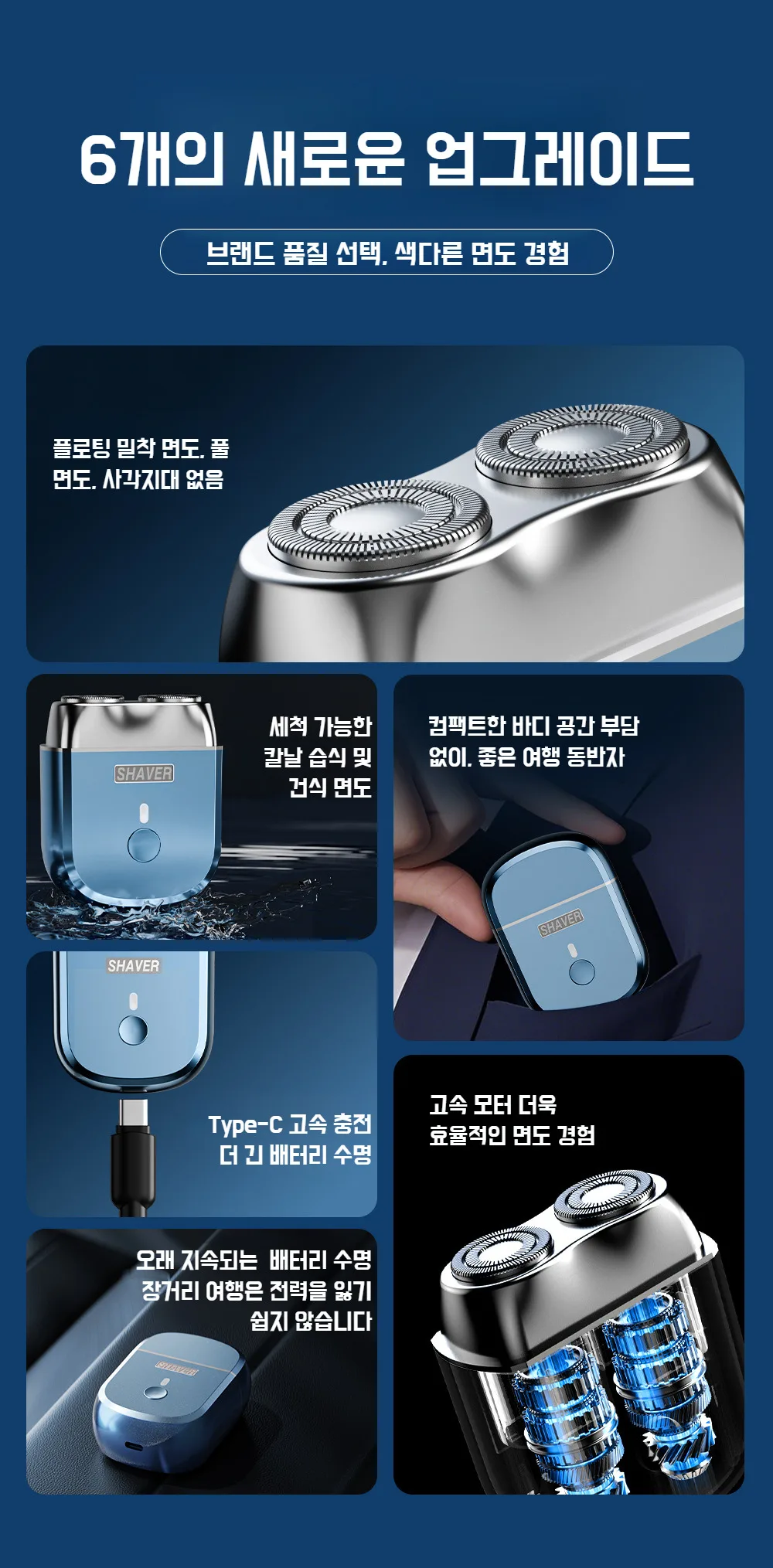 6개의 새로운 업그레이드

브랜드 품질 선택. 색다른 면도 경험

플로팅 밀착 면도. 풀 면도. 사각지대 없음

SHAVER

세척 가능한 칼날 습식 및 건식 면도

컴팩트한 바디 공간 부담 없이. 좋은 여행 동반자

SHAVER

SHAVER

Type-C 고속 충전 더 긴 배터리 수명

고속 모터 더욱 효율적인 면도 경험

오래 지속되는 배터리 수명 장거리 여행은 전력을 잃기 쉽지 않습니다

SHAVER