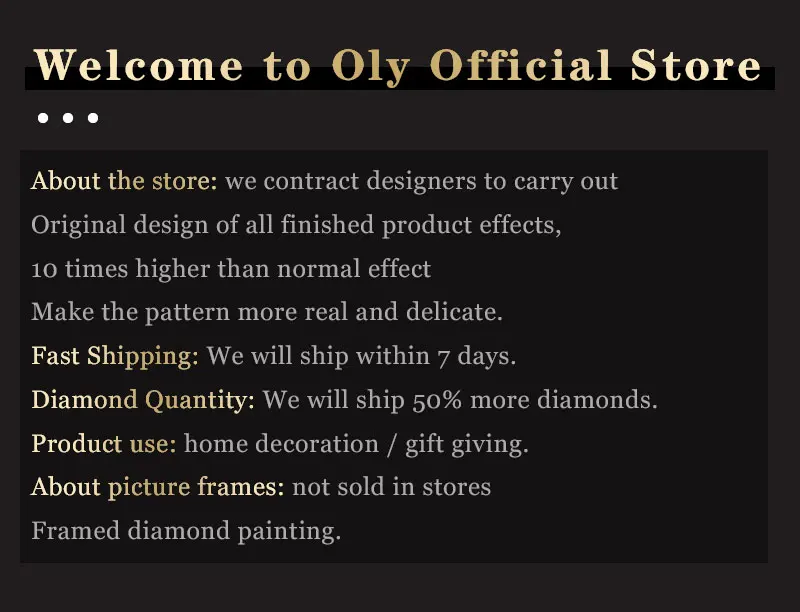 Welcome to Oly Official Store

About the store: we contract designers to carry out Original design of all finished product effects, 10 times higher than normal effect Make the pattern more real and delicate.

Fast Shipping: We will ship within 7 days.

Diamond Quantity: We will ship 50% more diamonds.

Product use: home decoration / gift giving.

About picture frames: not sold in stores Framed diamond painting.