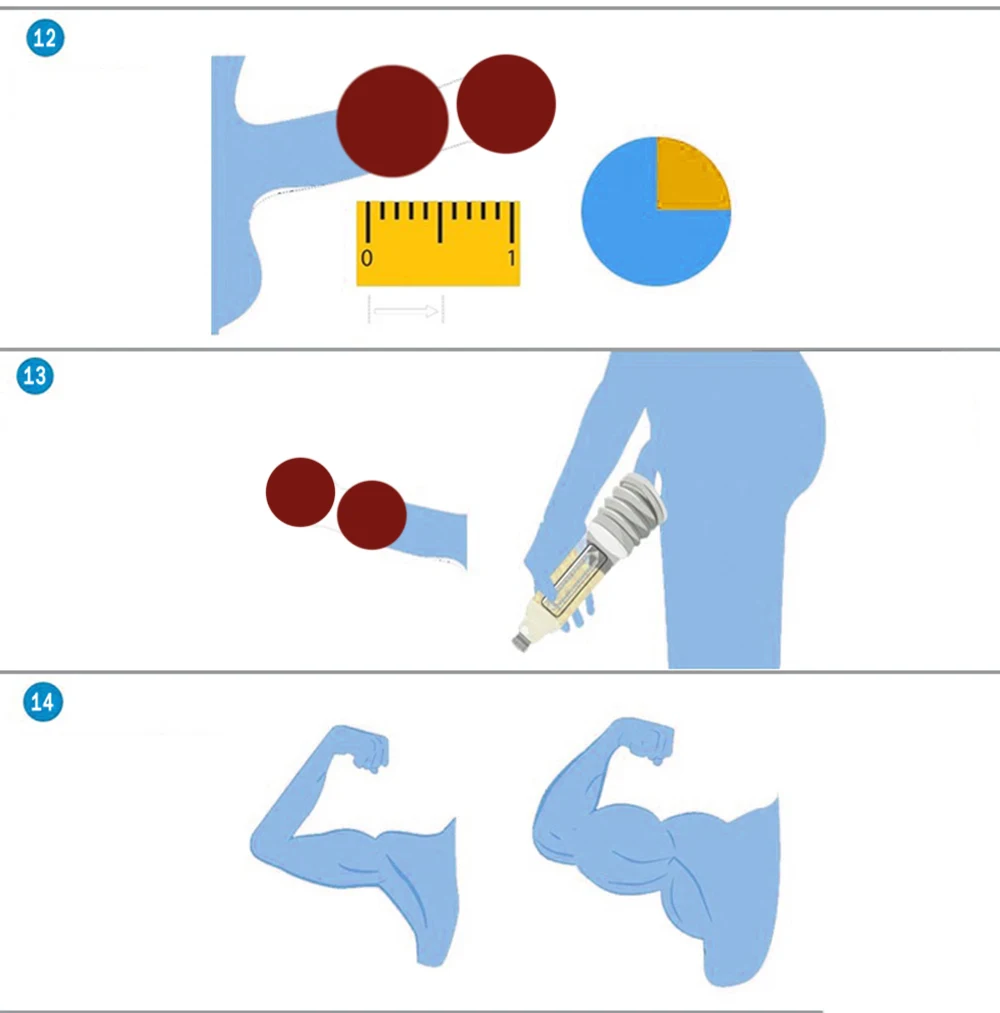 12

0

1

13

14