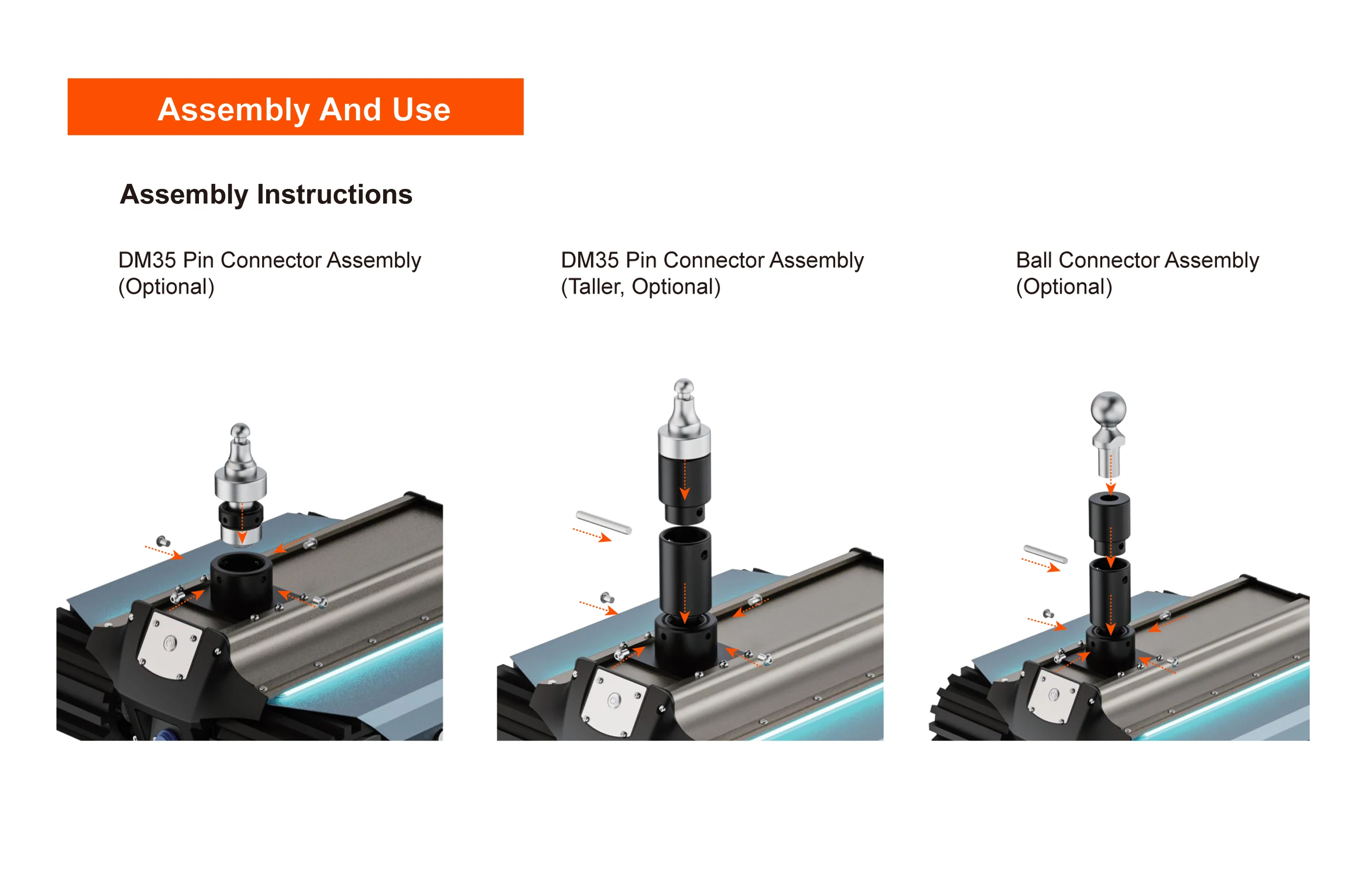 Assembly And Use

Assembly Instructions

DM35 Pin Connector Assembly (Optional)

DM35 Pin Connector Assembly (Taller, Optional)

Ball Connector Assembly (Optional)