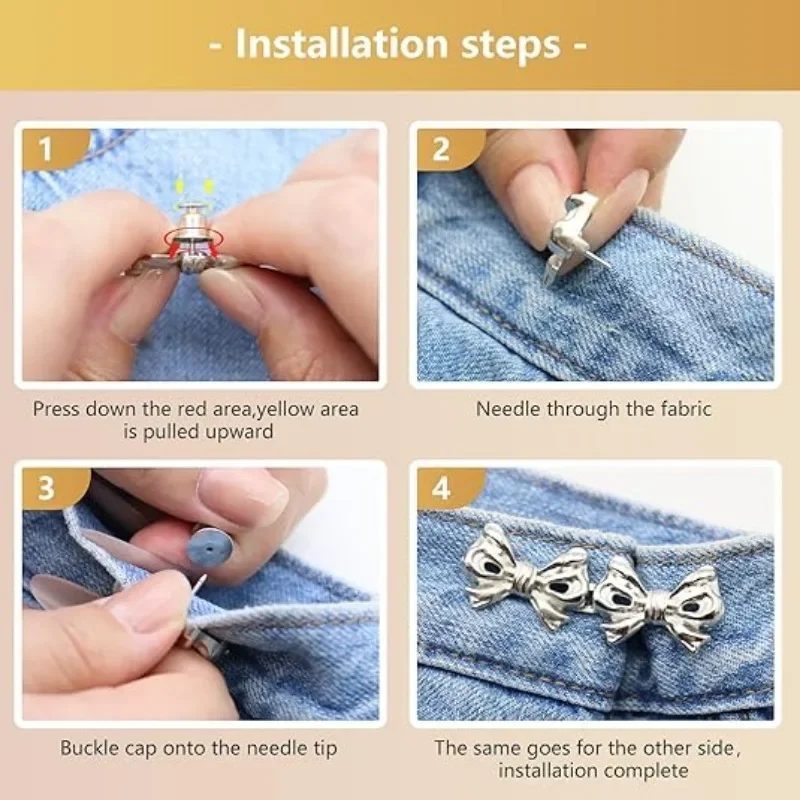 - Installation steps -

1

Press down the red area,yellow area is pulled upward

2

Needle through the fabric

3

Buckle cap onto the needle tip

4

The same goes for the other side, installation complete