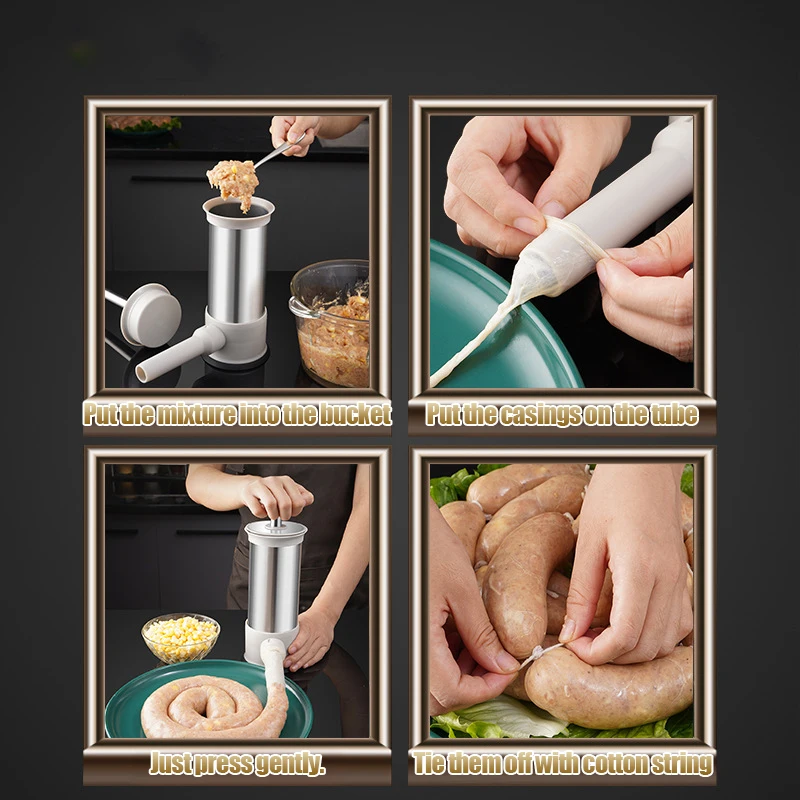 Put the mixture into the bucket

Put the casings on the tube

Just press gently.

Tie them off with cotton string