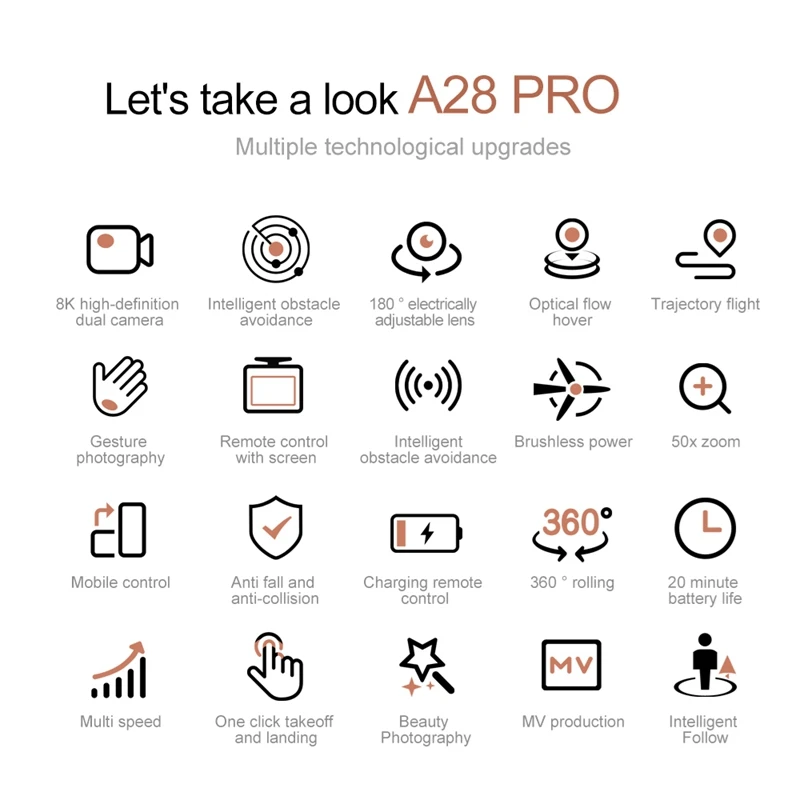 Let's take a look A28 PRO

Multiple technological upgrades

8K high-definition dual camera

Intelligent obstacle avoidance

180 ° electrically adjustable lens

Optical flow hover

Trajectory flight

Gesture photography

Remote control with screen

Intelligent obstacle avoidance

Brushless power

50x zoom

Mobile control

Anti fall and anti-collision

Charging remote control

360°

360 ° rolling

20 minute battery life

Multi speed

One click takeoff and landing

Beauty Photography

MV

MV production

Intelligent Follow