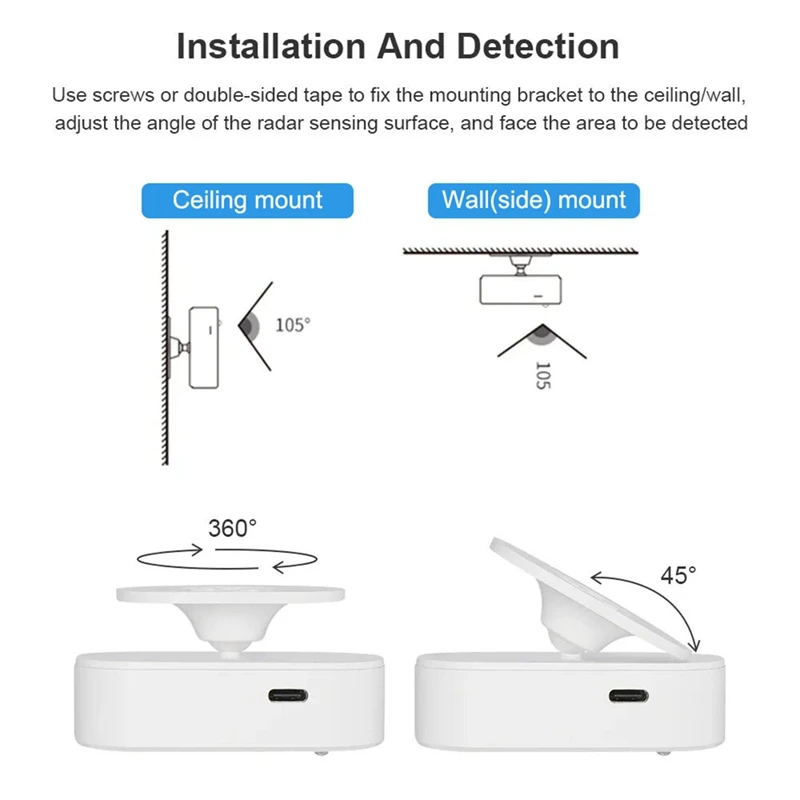 Installation And Detection

Use screws or double-sided tape to fix the mounting bracket to the ceiling/wall, adjust the angle of the radar sensing surface, and face the area to be detected

Ceiling mount

105°

Wall(side) mount

105

360°

45°