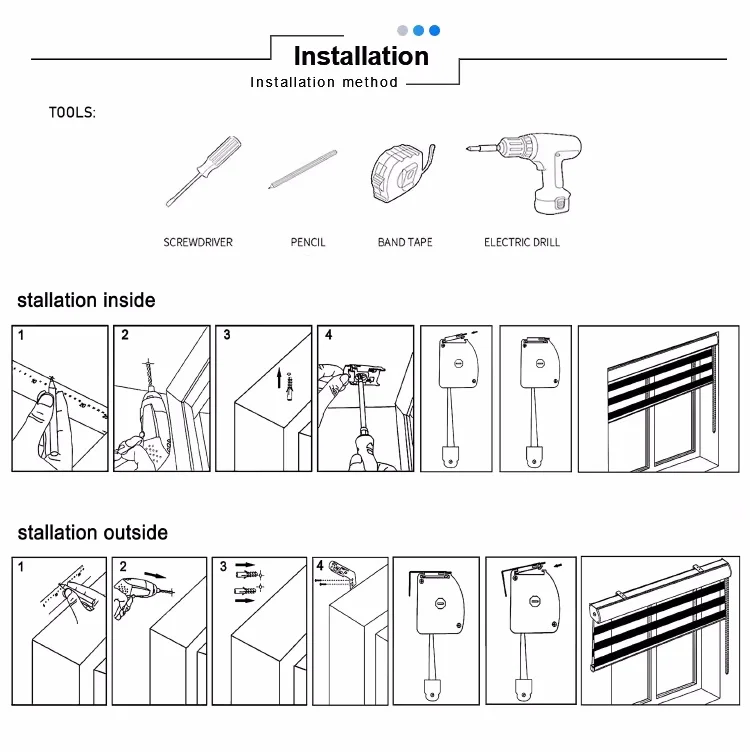 Installation

Installation method

TOOLS:

SCREWDRIVER

PENCIL

BAND TAPE

ELECTRIC DRILL

stallation inside

1

2

3

4

stallation outside

1

2

3

4