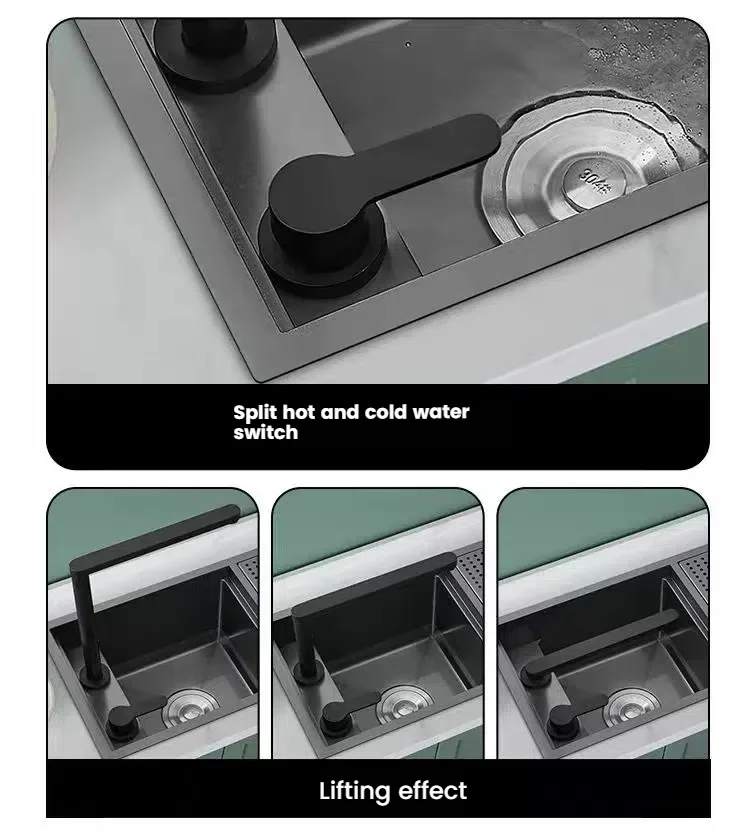 304

Split hot and cold water switch

Lifting effect