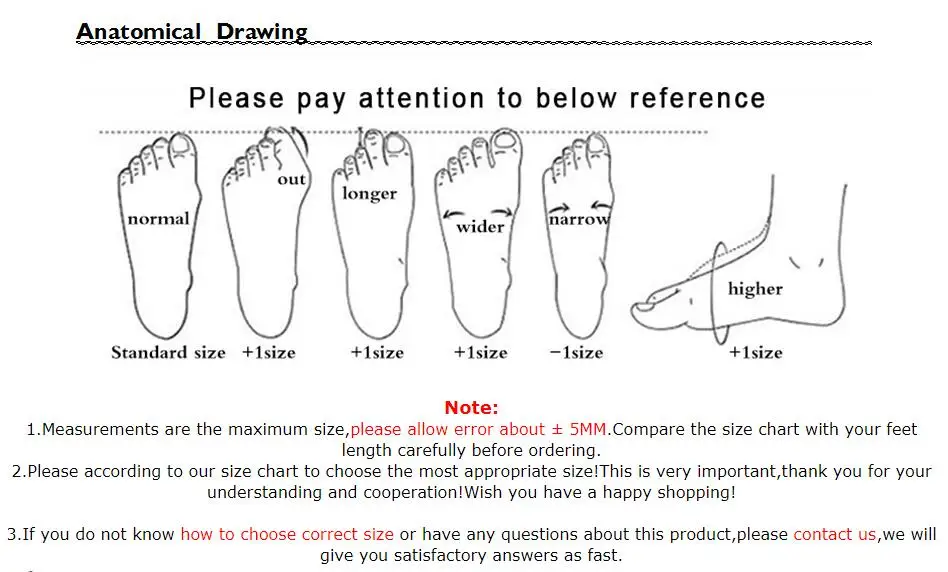 Anatomical Drawing

Please pay attention to below reference

normal
out
longer
wider
narrow
higher

Standard size +1size +1size +1size −1size +1size

Note:
1.Measurements are the maximum size,please allow error about ± 5MM.Compare the size chart with your feet length carefully before ordering.
2.Please according to our size chart to choose the most appropriate size!This is very important,thank you for your understanding and cooperation!Wish you have a happy shopping!

3.If you do not know how to choose correct size or have any questions about this product,please contact us,we will give you satisfactory answers as fast.