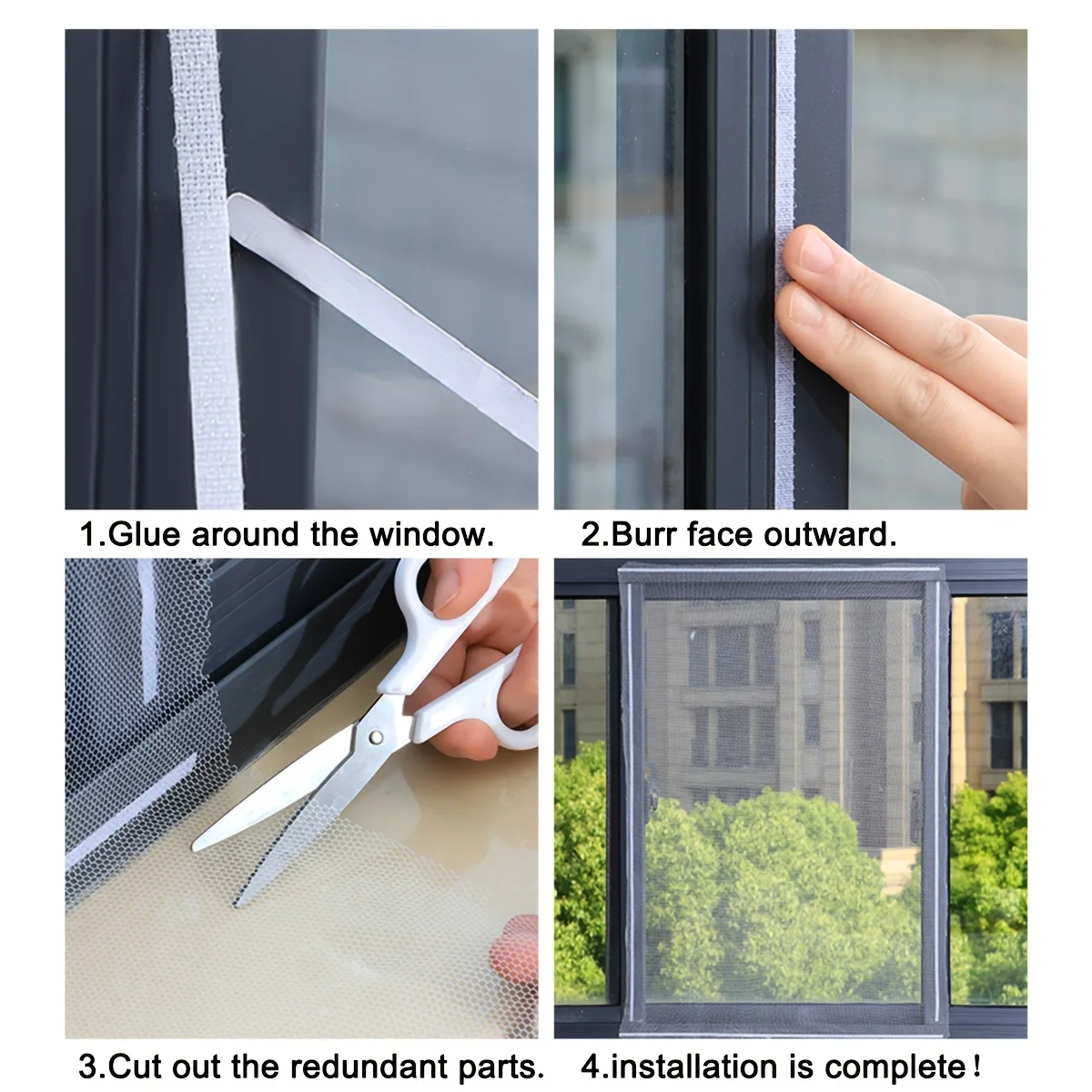 1.Glue around the window.

2.Burr face outward.

3.Cut out the redundant parts.

4.installation is complete！