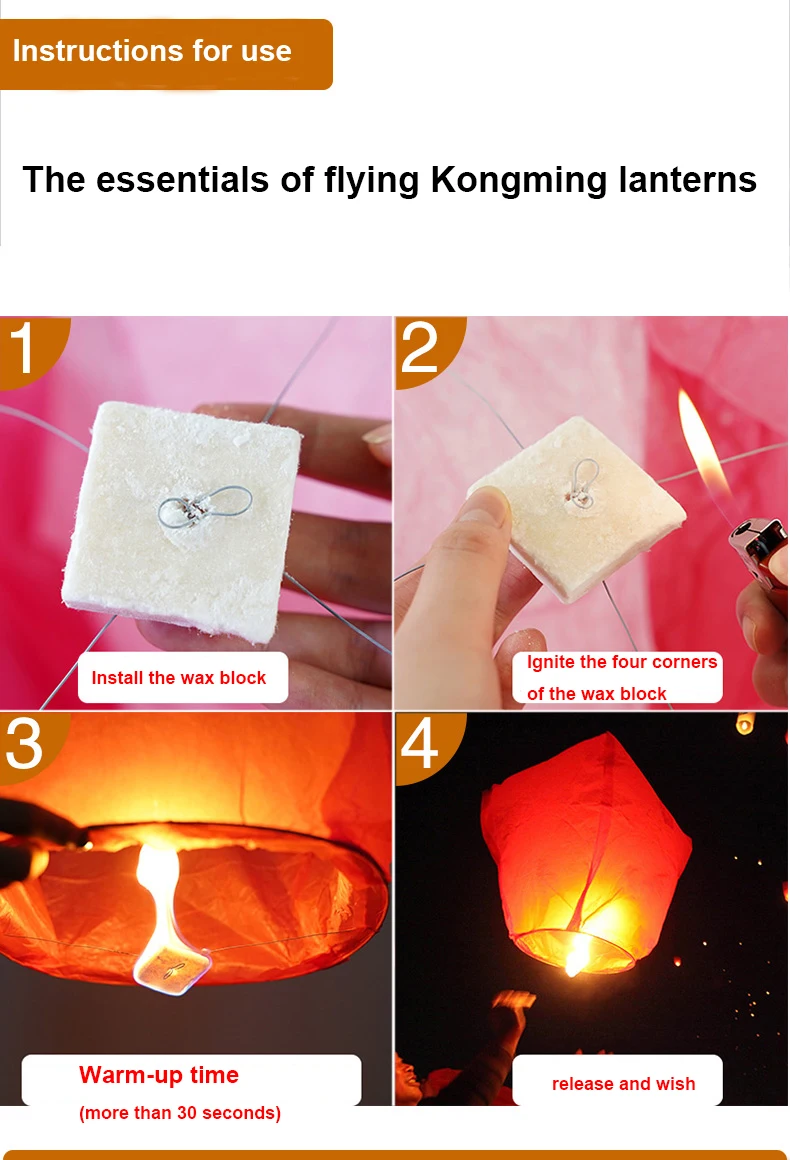 Instructions for use

The essentials of flying Kongming lanterns

1

Install the wax block

2

Ignite the four corners of the wax block

3

Warm-up time
(more than 30 seconds)

4

release and wish