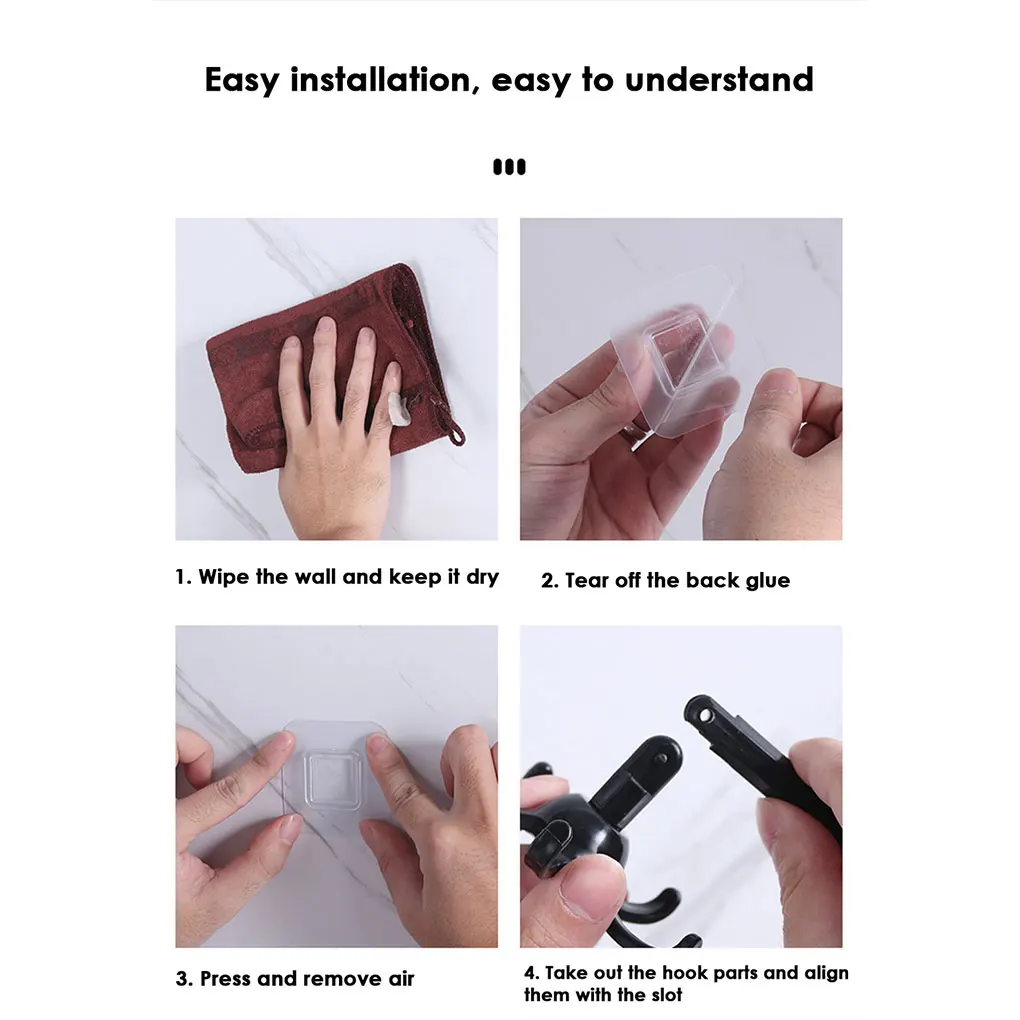 Easy installation, easy to understand

1. Wipe the wall and keep it dry

2. Tear off the back glue

3. Press and remove air

4. Take out the hook parts and align them with the slot