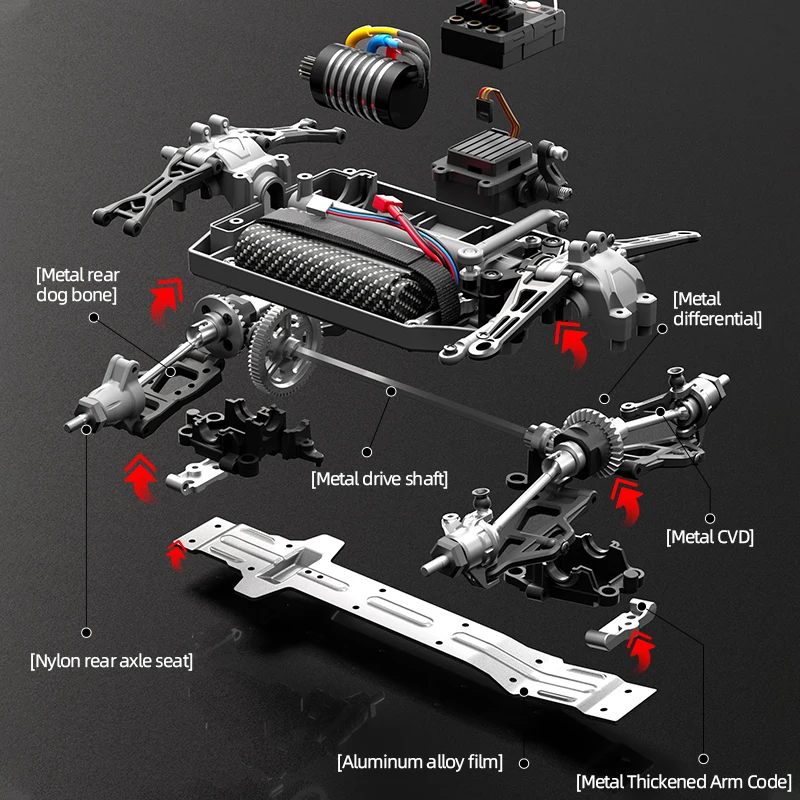 [Metal rear dog bone]

[Metal differential]

[Metal drive shaft]

[Metal CVD]

[Nylon rear axle seat]

[Aluminum alloy film]

[Metal Thickened Arm Code]