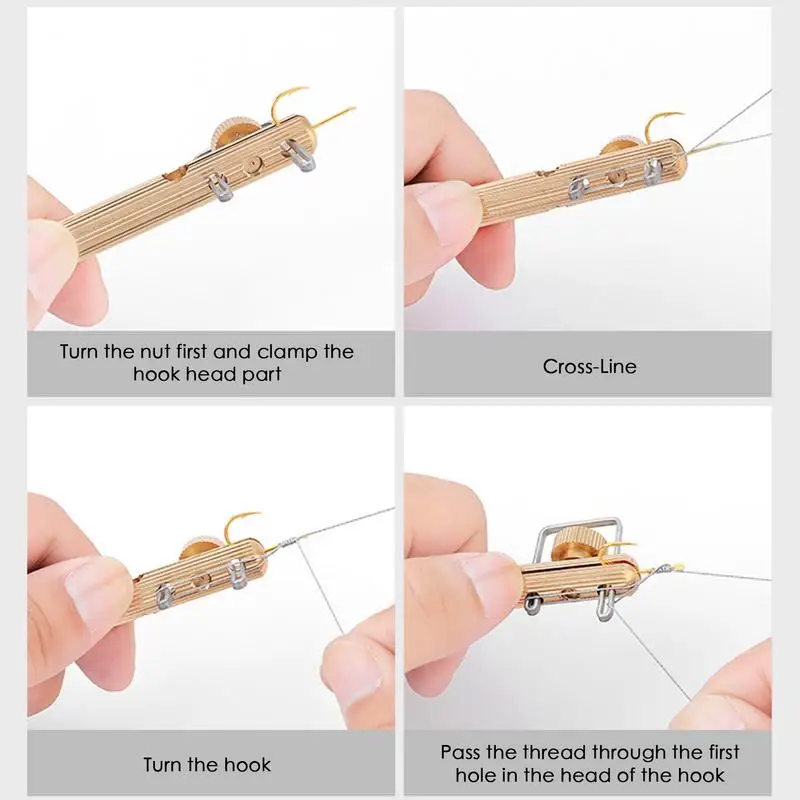 Turn the nut first and clamp the hook head part

Cross-Line

Turn the hook

Pass the thread through the first hole in the head of the hook