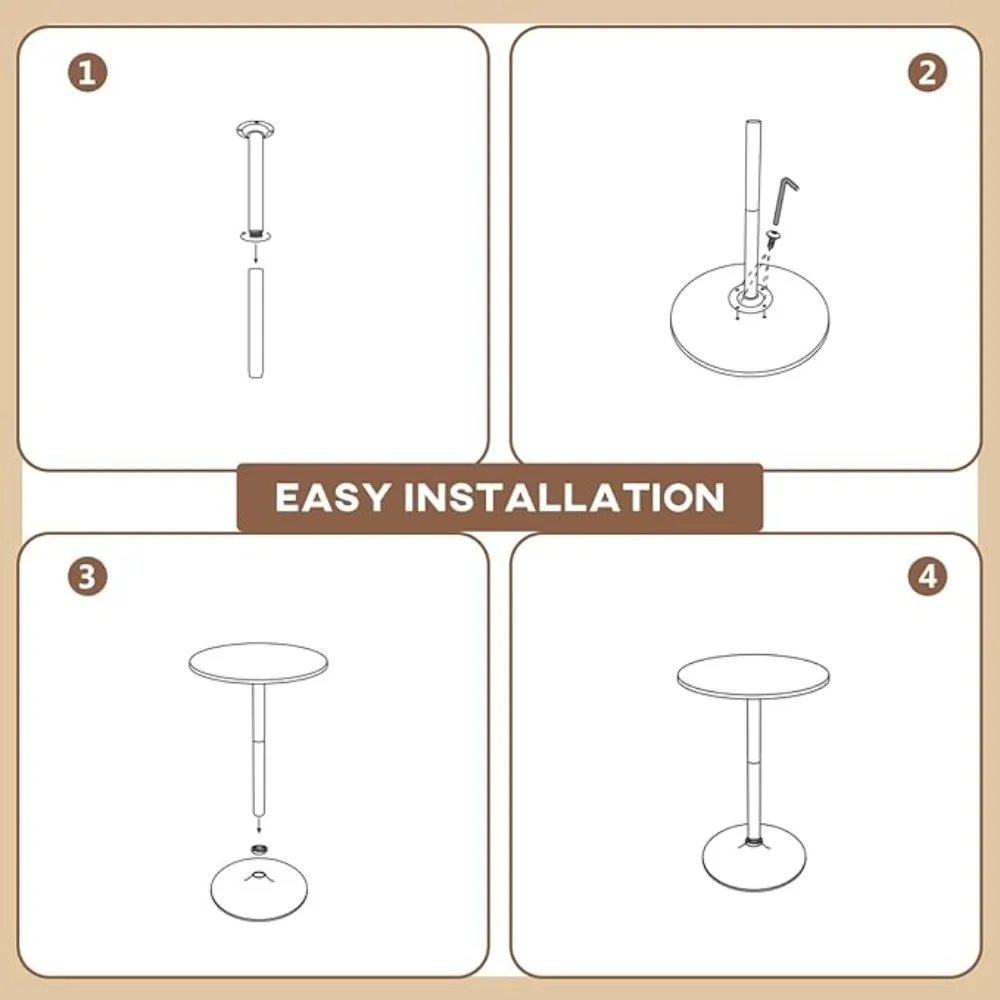 1

2

EASY INSTALLATION

3

4