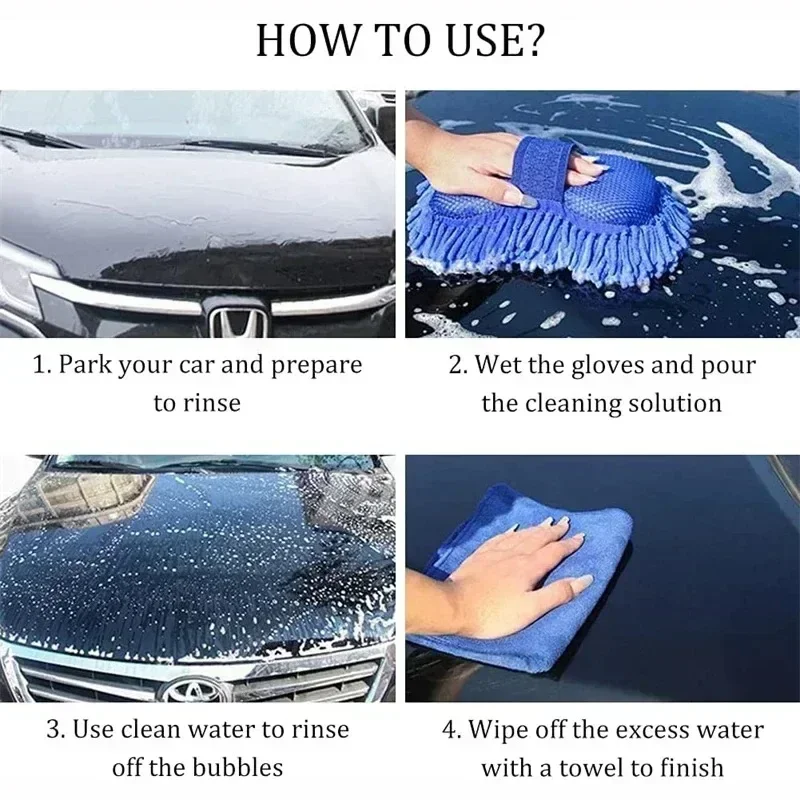 HOW TO USE?

1. Park your car and prepare to rinse

2. Wet the gloves and pour the cleaning solution

3. Use clean water to rinse off the bubbles

4. Wipe off the excess water with a towel to finish