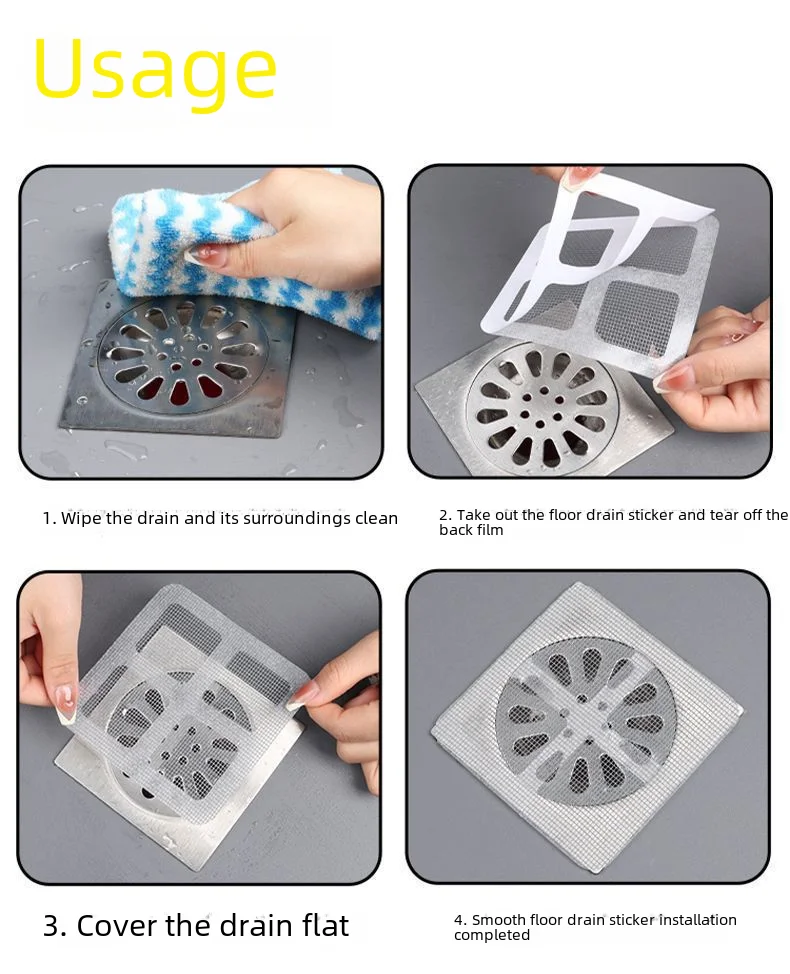 Usage

1. Wipe the drain and its surroundings clean

2. Take out the floor drain sticker and tear off the back film

3. Cover the drain flat

4. Smooth floor drain sticker installation completed