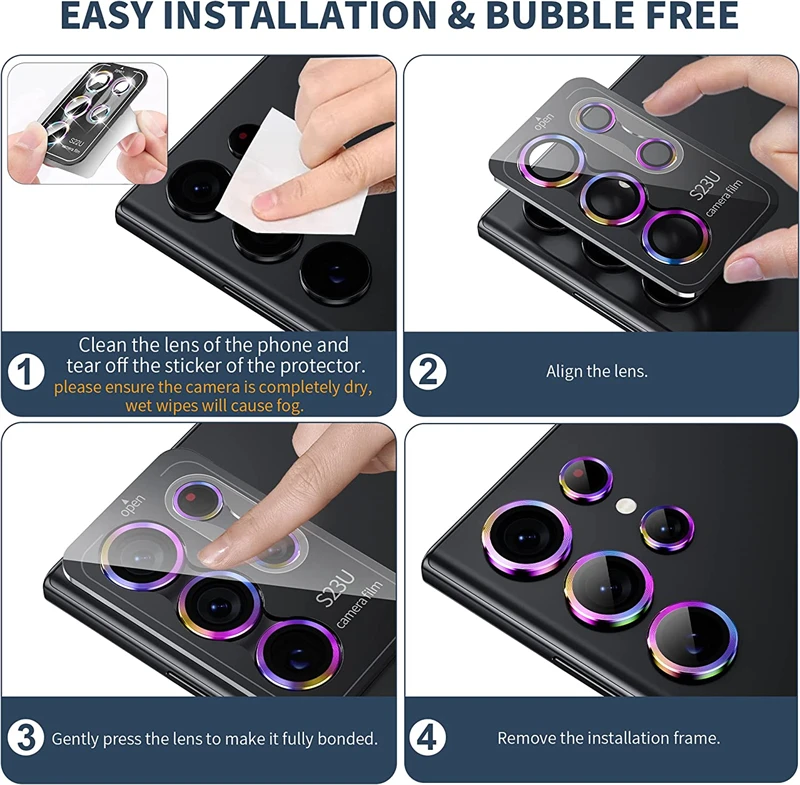 EASY INSTALLATION & BUBBLE FREE

S22U camera film

1 Clean the lens of the phone and tear off the sticker of the protector.
please ensure the camera is completely dry, wet wipes will cause fog.

open
S23U camera film

2 Align the lens.

open
S23U camera film

3 Gently press the lens to make it fully bonded.

4 Remove the installation frame.