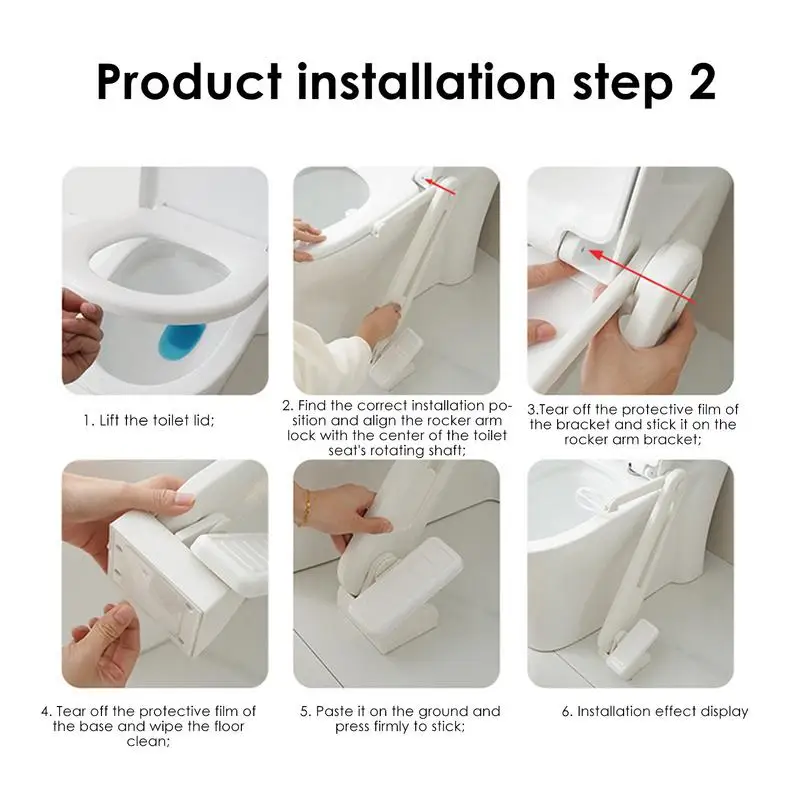 Product installation step 2

1. Lift the toilet lid;

2. Find the correct installation position and align the rocker arm lock with the center of the toilet seat's rotating shaft;

3.Tear off the protective film of the bracket and stick it on the rocker arm bracket;

4. Tear off the protective film of the base and wipe the floor clean;

5. Paste it on the ground and press firmly to stick;

6. Installation effect display