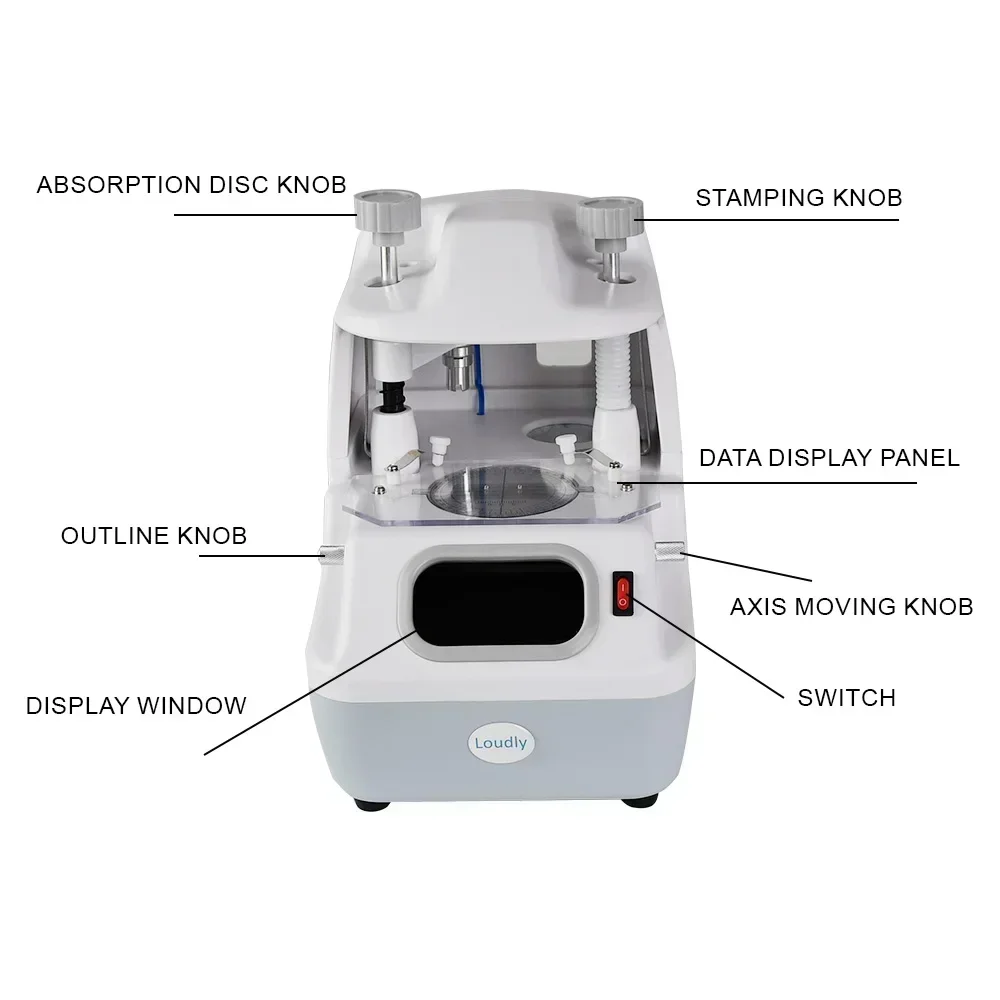 ABSORPTION DISC KNOB

STAMPING KNOB

DATA DISPLAY PANEL

OUTLINE KNOB

AXIS MOVING KNOB

DISPLAY WINDOW

SWITCH

Loudly