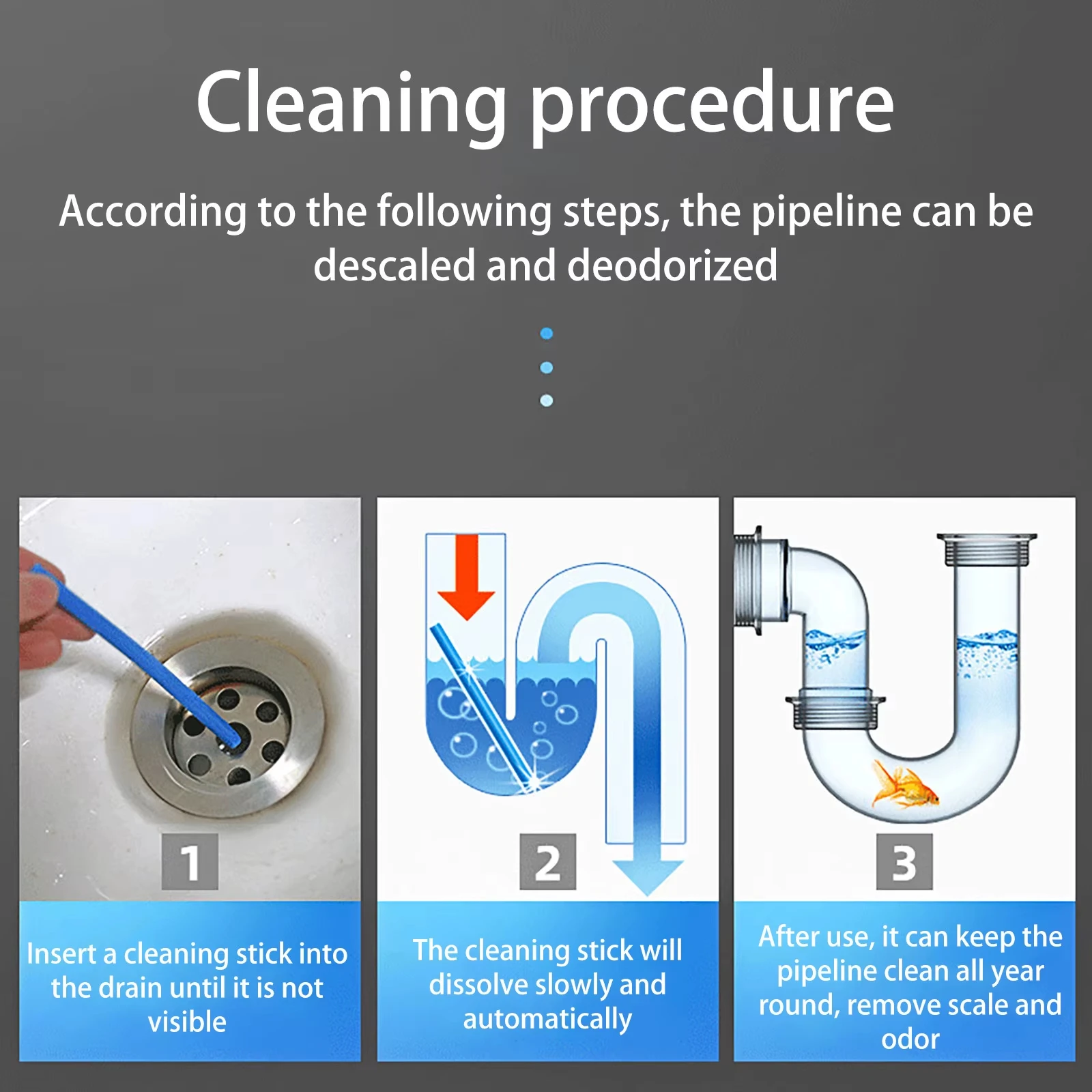 Cleaning procedure

According to the following steps, the pipeline can be descaled and deodorized

1

Insert a cleaning stick into the drain until it is not visible

2

The cleaning stick will dissolve slowly and automatically

3

After use, it can keep the pipeline clean all year round, remove scale and odor