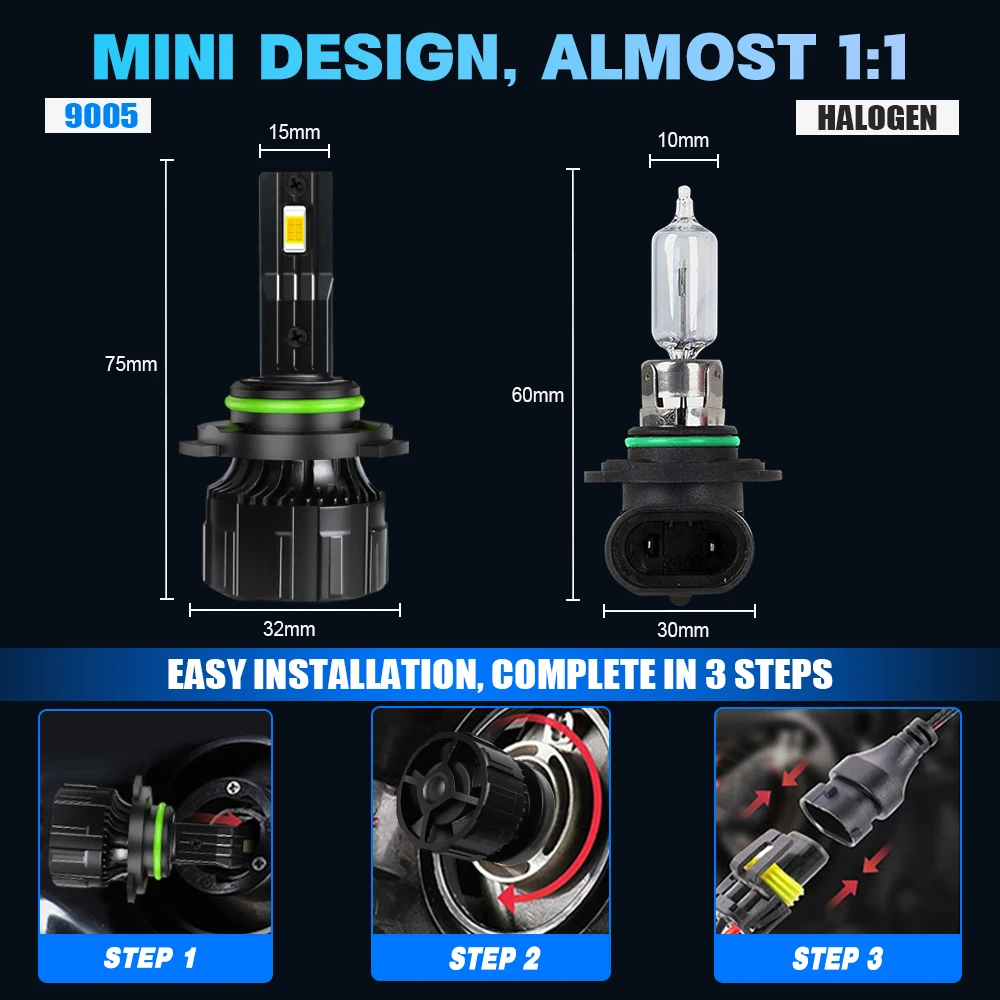 MINI DESIGN, ALMOST 1:1

9005

HALOGEN

15mm

75mm

32mm

10mm

60mm

30mm

EASY INSTALLATION, COMPLETE IN 3 STEPS

STEP 1

STEP 2

STEP 3