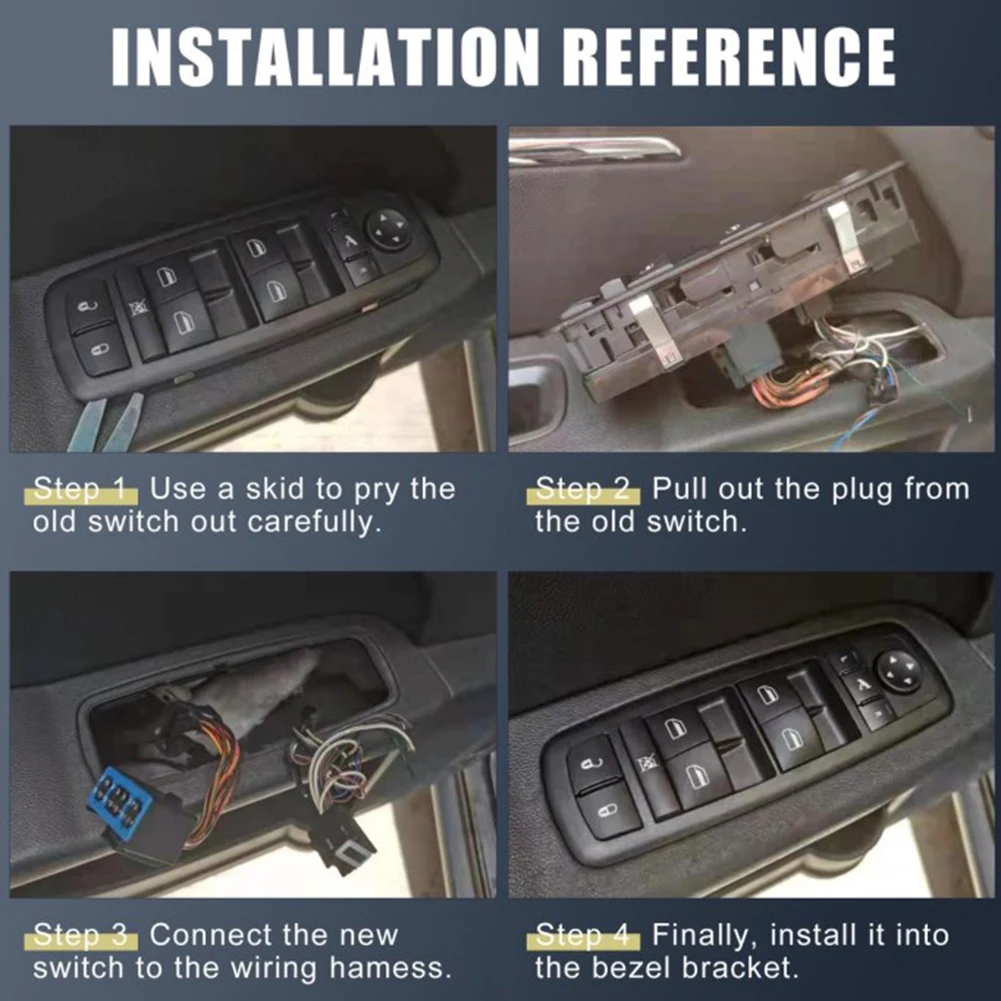 INSTALLATION REFERENCE

Step 1 Use a skid to pry the old switch out carefully.

Step 2 Pull out the plug from the old switch.

Step 3 Connect the new switch to the wiring hamess.

Step 4 Finally, install it into the bezel bracket.