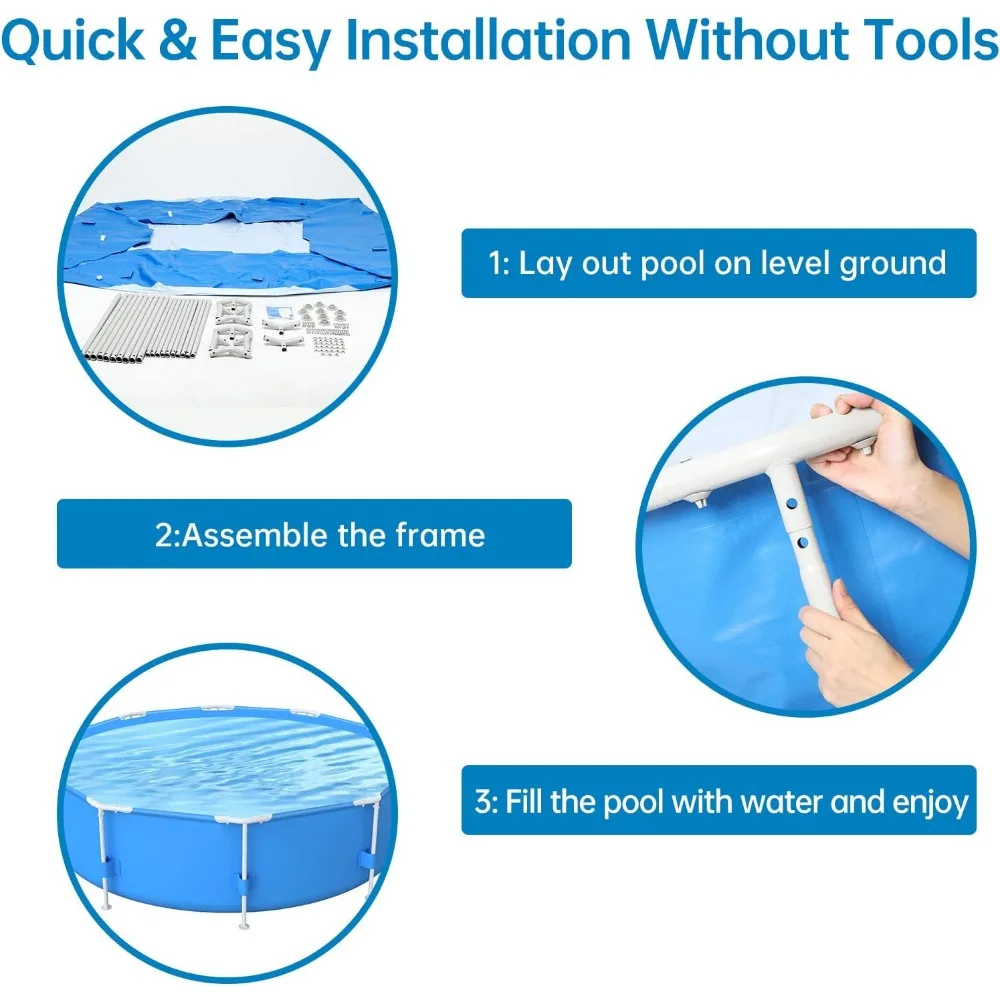 Quick & Easy Installation Without Tools

1: Lay out pool on level ground

2:Assemble the frame

3: Fill the pool with water and enjoy