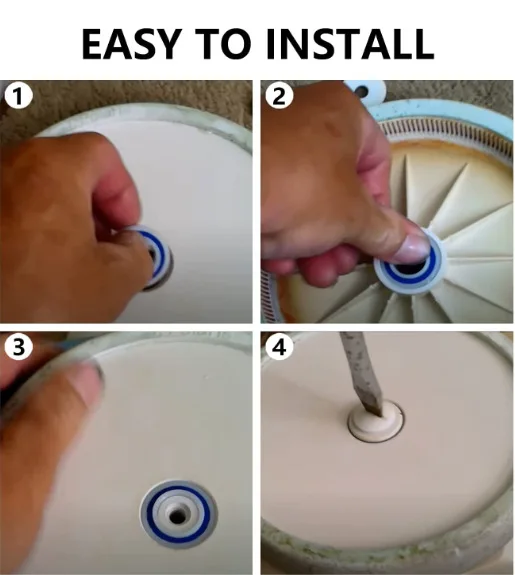 EASY TO INSTALL

1

2

3

4