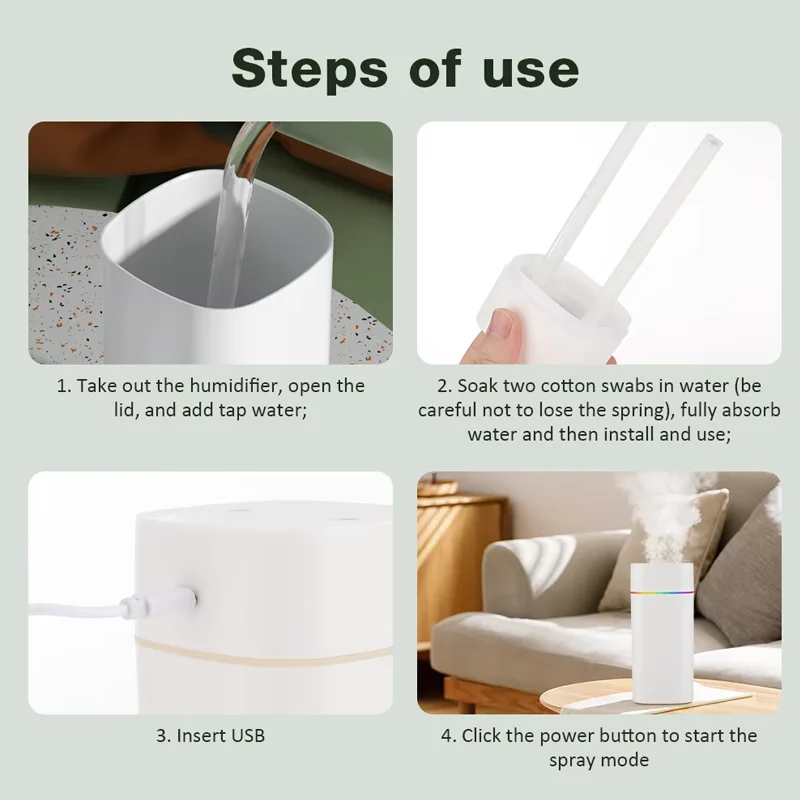 Steps of use

1. Take out the humidifier, open the lid, and add tap water;

2. Soak two cotton swabs in water (be careful not to lose the spring), fully absorb water and then install and use;

3. Insert USB

4. Click the power button to start the spray mode