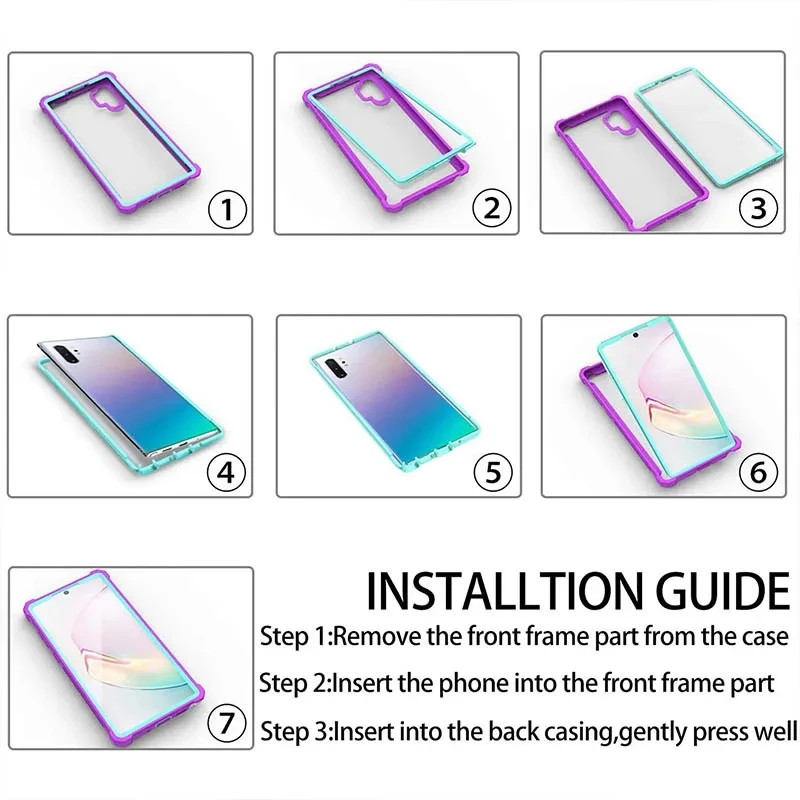 1

2

3

4

5

6

7

INSTALLTION GUIDE

Step 1:Remove the front frame part from the case

Step 2:Insert the phone into the front frame part

Step 3:Insert into the back casing,gently press well