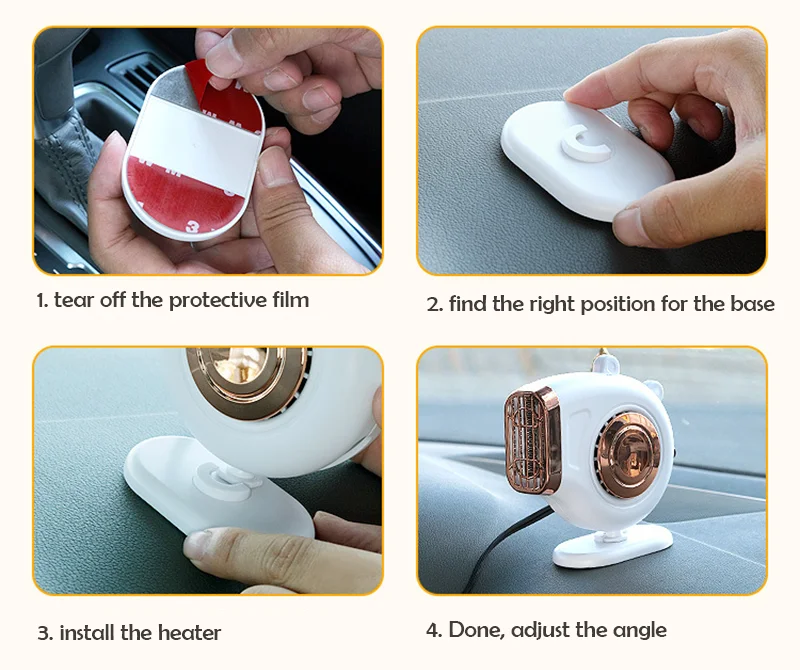 1. tear off the protective film

2. find the right position for the base

3. install the heater

4. Done, adjust the angle