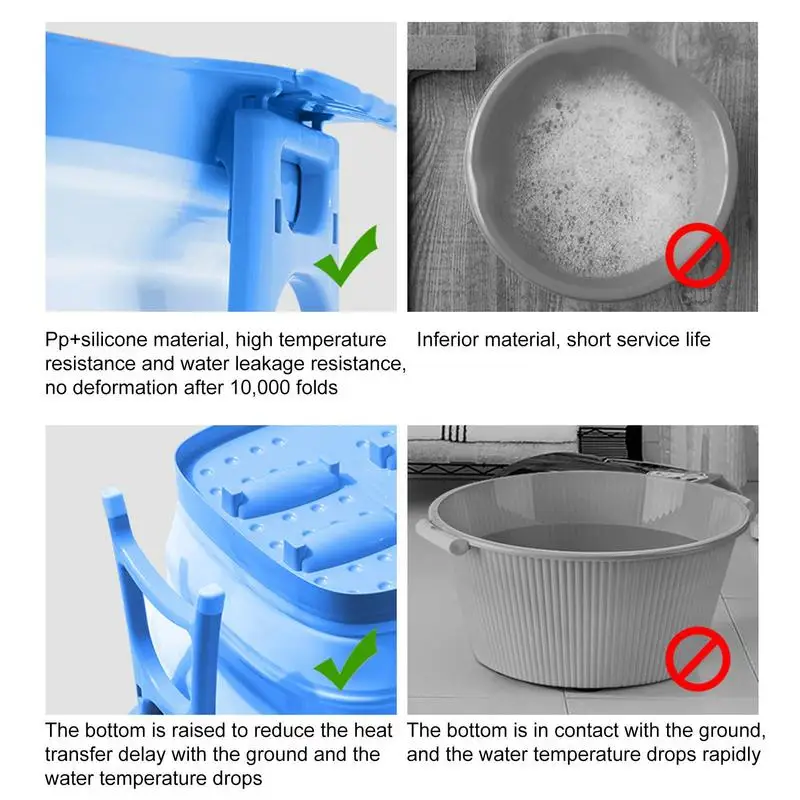 Pp+silicone material, high temperature resistance and water leakage resistance, no deformation after 10,000 folds

Inferior material, short service life

The bottom is raised to reduce the heat transfer delay with the ground and the water temperature drops

The bottom is in contact with the ground, and the water temperature drops rapidly