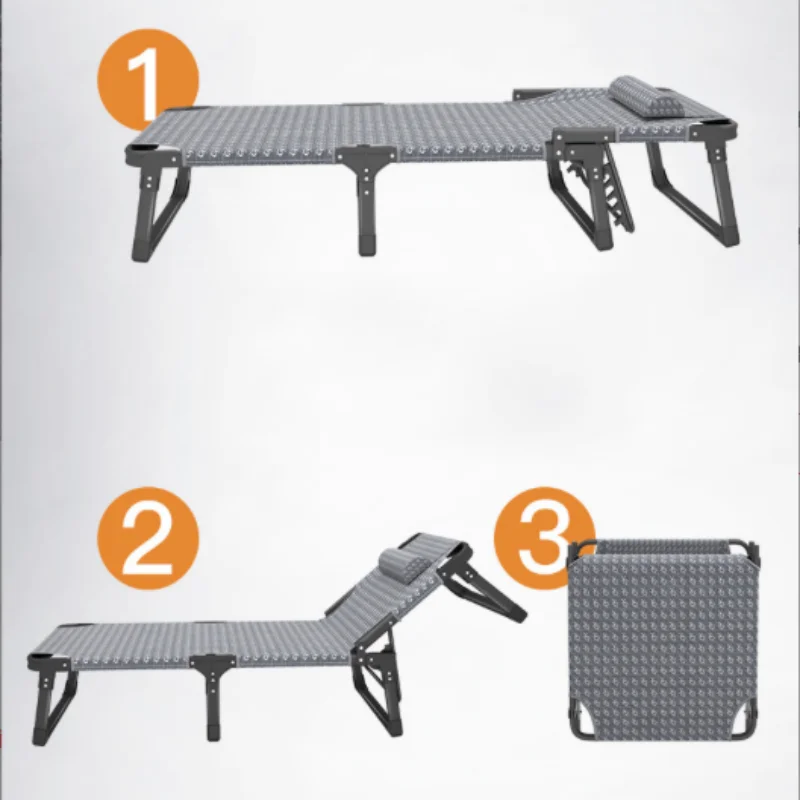 1

2

3