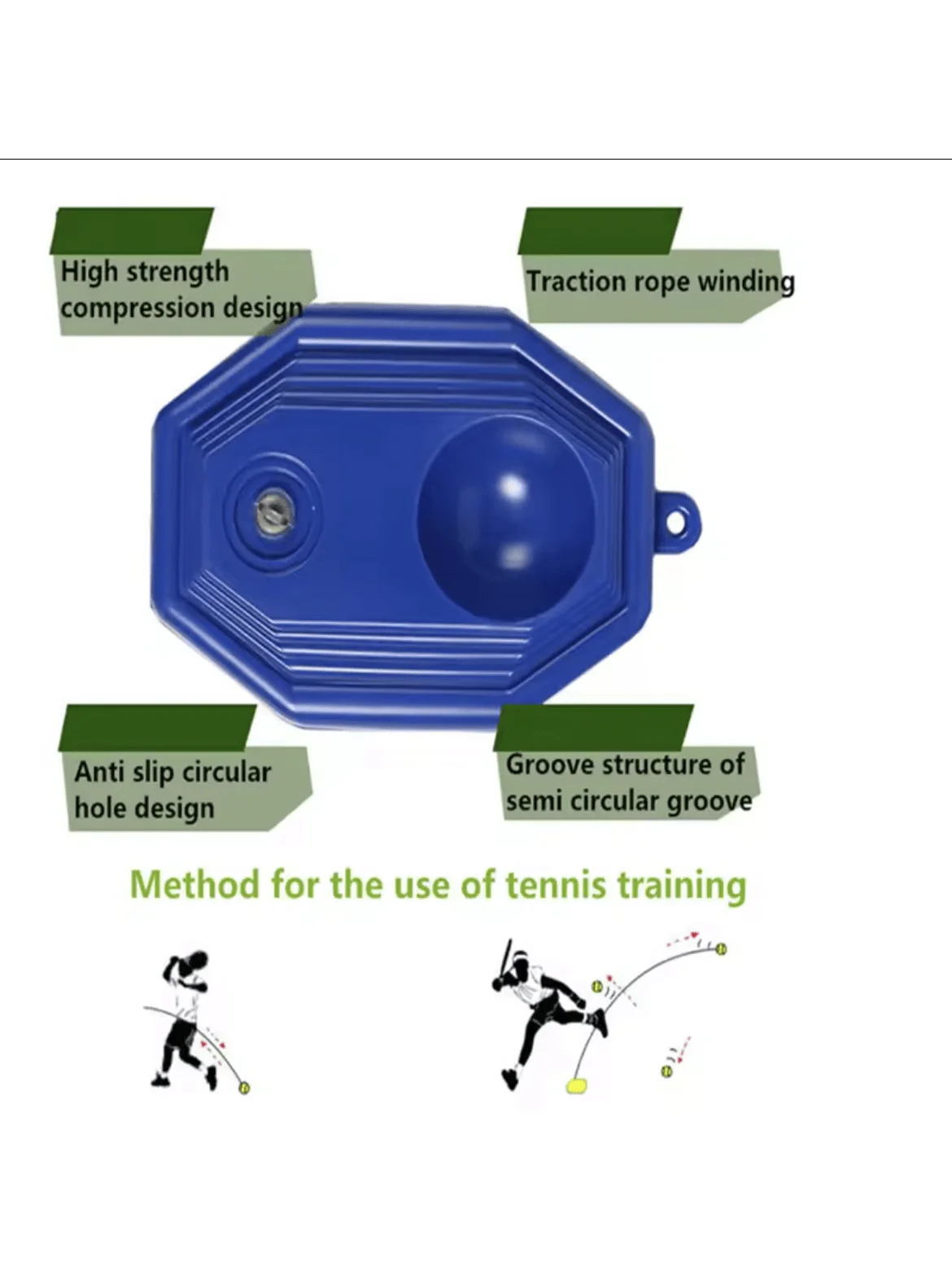 High strength compression design

Traction rope winding

Anti slip circular hole design

Groove structure of semi circular groove

Method for the use of tennis training