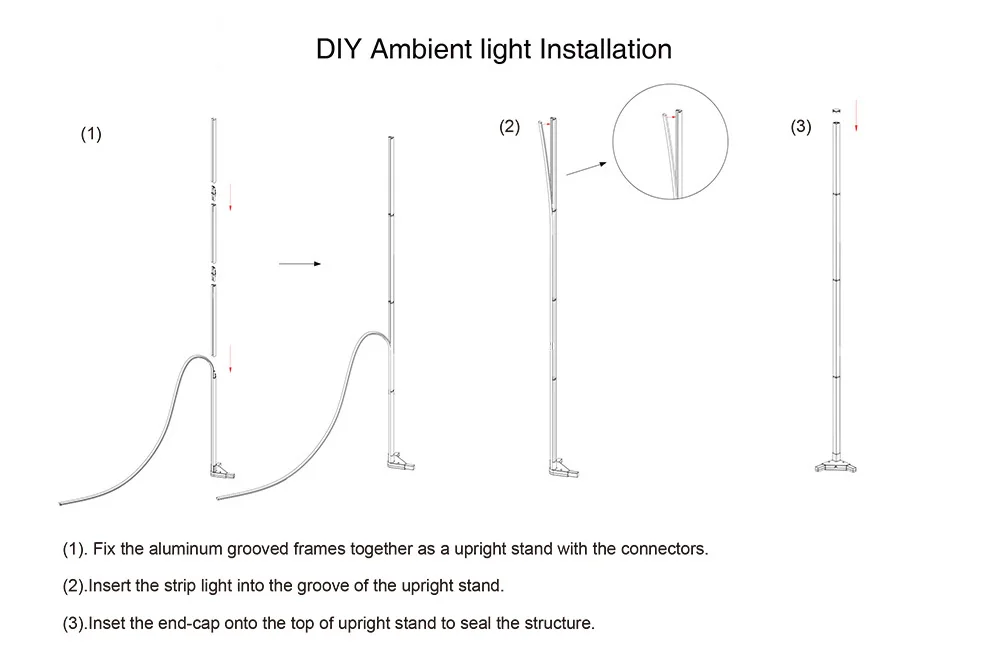 DIY Ambient light Installation

(1)

(2)

(3)

(1). Fix the aluminum grooved frames together as a upright stand with the connectors.

(2).Insert the strip light into the groove of the upright stand.

(3).Inset the end-cap onto the top of upright stand to seal the structure.