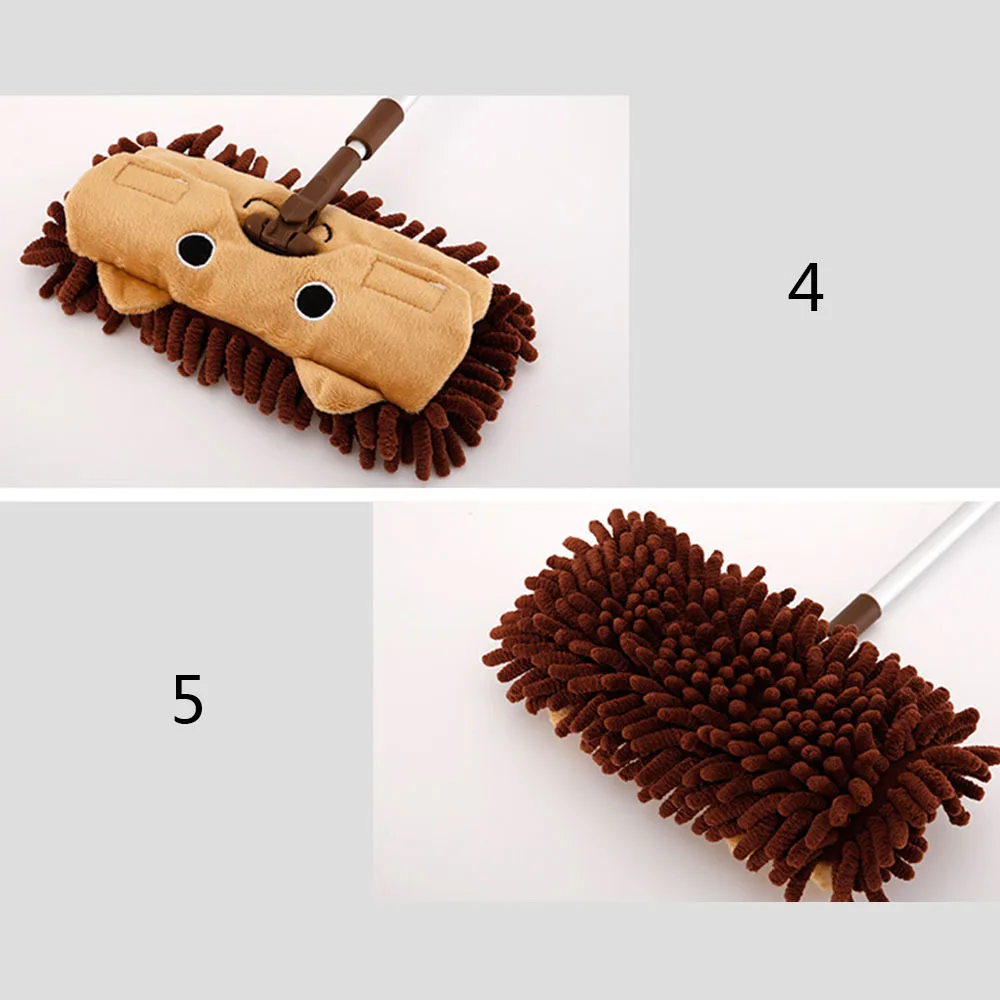 4

5