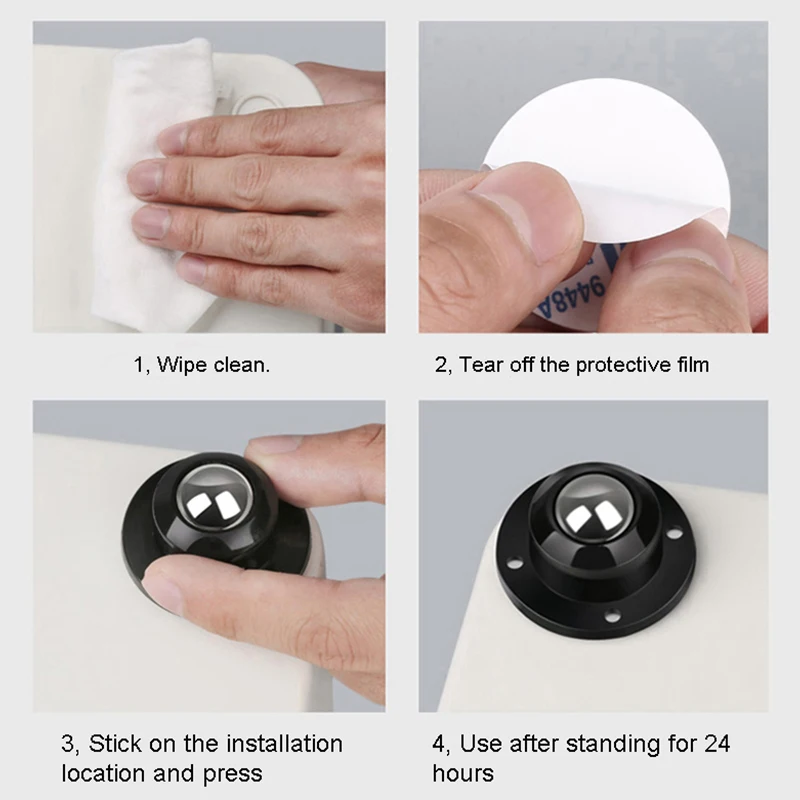 9448A

1, Wipe clean.

2, Tear off the protective film

3, Stick on the installation location and press

4, Use after standing for 24 hours