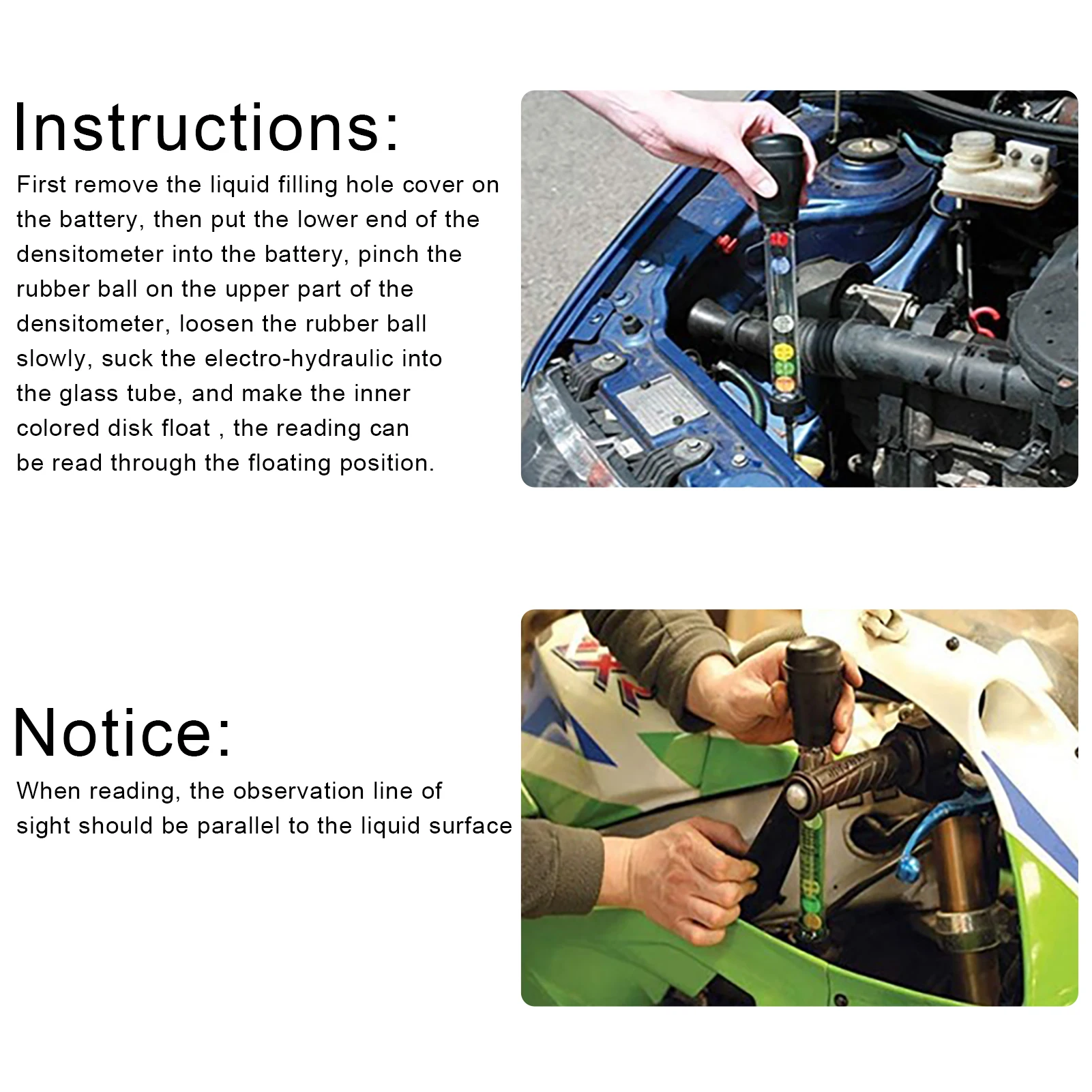 Instructions:

First remove the liquid filling hole cover on the battery, then put the lower end of the densitometer into the battery, pinch the rubber ball on the upper part of the densitometer, loosen the rubber ball slowly, suck the electro-hydraulic into the glass tube, and make the inner colored disk float , the reading can be read through the floating position.

Notice:

When reading, the observation line of sight should be parallel to the liquid surface