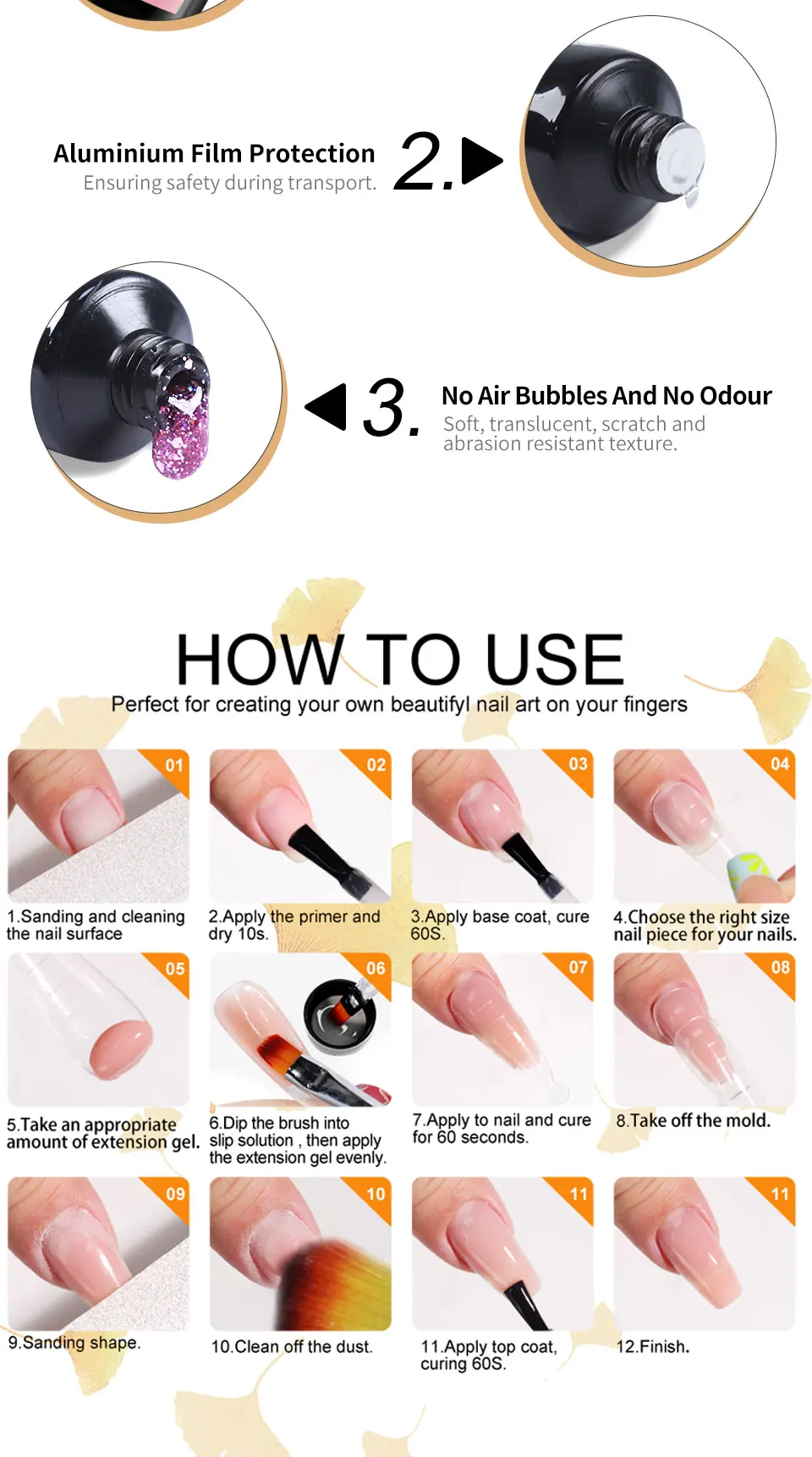 Aluminium Film Protection
Ensuring safety during transport.

2.

3.

No Air Bubbles And No Odour
Soft, translucent, scratch and abrasion resistant texture.

HOW TO USE
Perfect for creating your own beautifyl nail art on your fingers

01
1.Sanding and cleaning the nail surface

02
2.Apply the primer and dry 10s.

03
3.Apply base coat, cure 60S.

04
4.Choose the right size nail piece for your nails.

05
5.Take an appropriate amount of extension gel.

06
6.Dip the brush into slip solution , then apply the extension gel evenly.

07
7.Apply to nail and cure for 60 seconds.

08
8.Take off the mold.

09
9.Sanding shape.

10
10.Clean off the dust.

11
11.Apply top coat, curing 60S.

11
12.Finish.