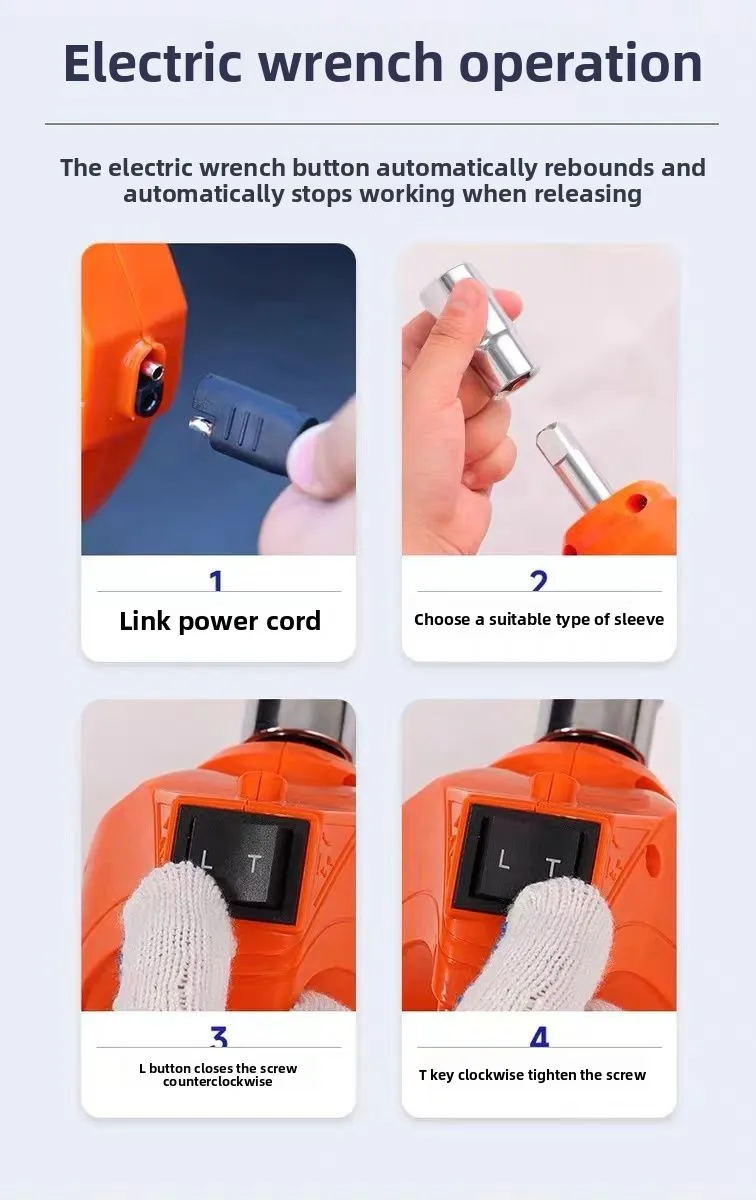 Electric wrench operation

The electric wrench button automatically rebounds and automatically stops working when releasing

1
Link power cord

2
Choose a suitable type of sleeve

L T

3
L button closes the screw counterclockwise

L T

4
T key clockwise tighten the screw