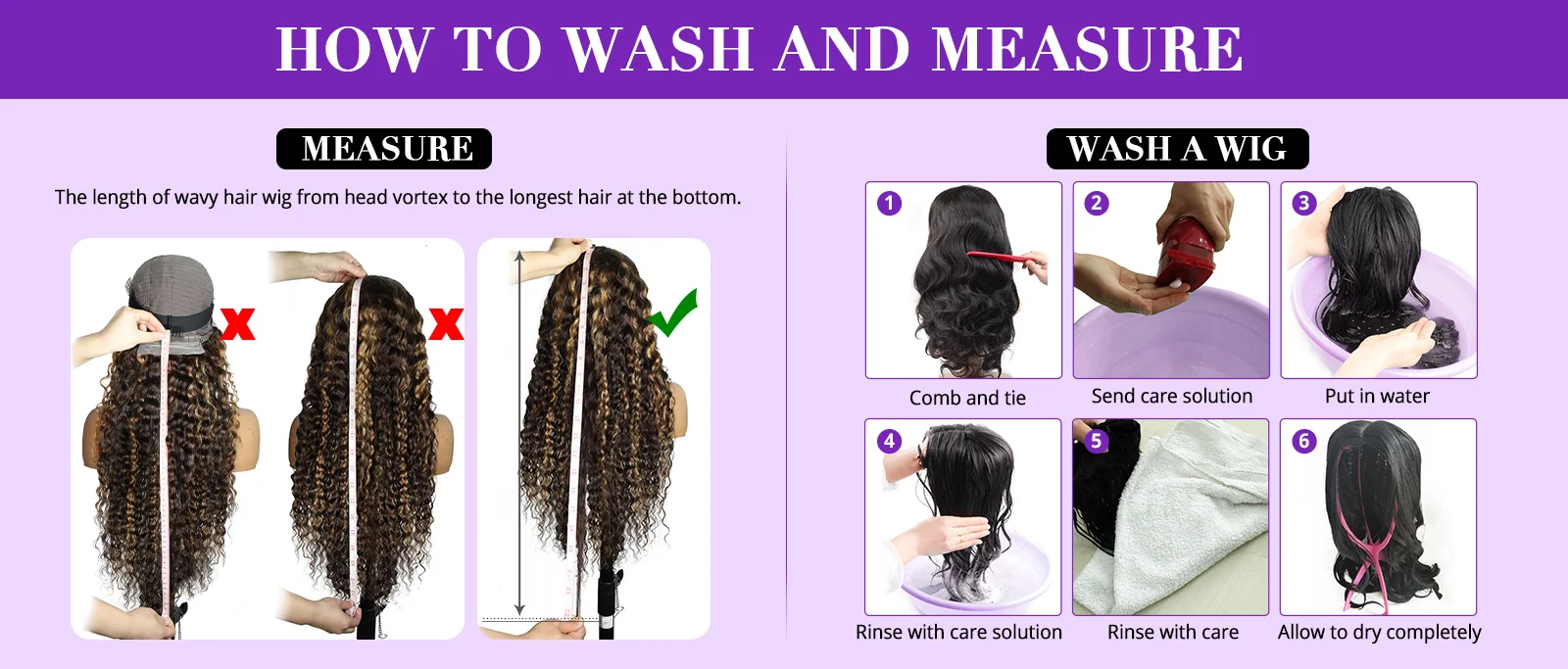 HOW TO WASH AND MEASURE

MEASURE

The length of wavy hair wig from head vortex to the longest hair at the bottom.

WASH A WIG

1
Comb and tie

2
Send care solution

3
Put in water

4
Rinse with care solution

5
Rinse with care

6
Allow to dry completely