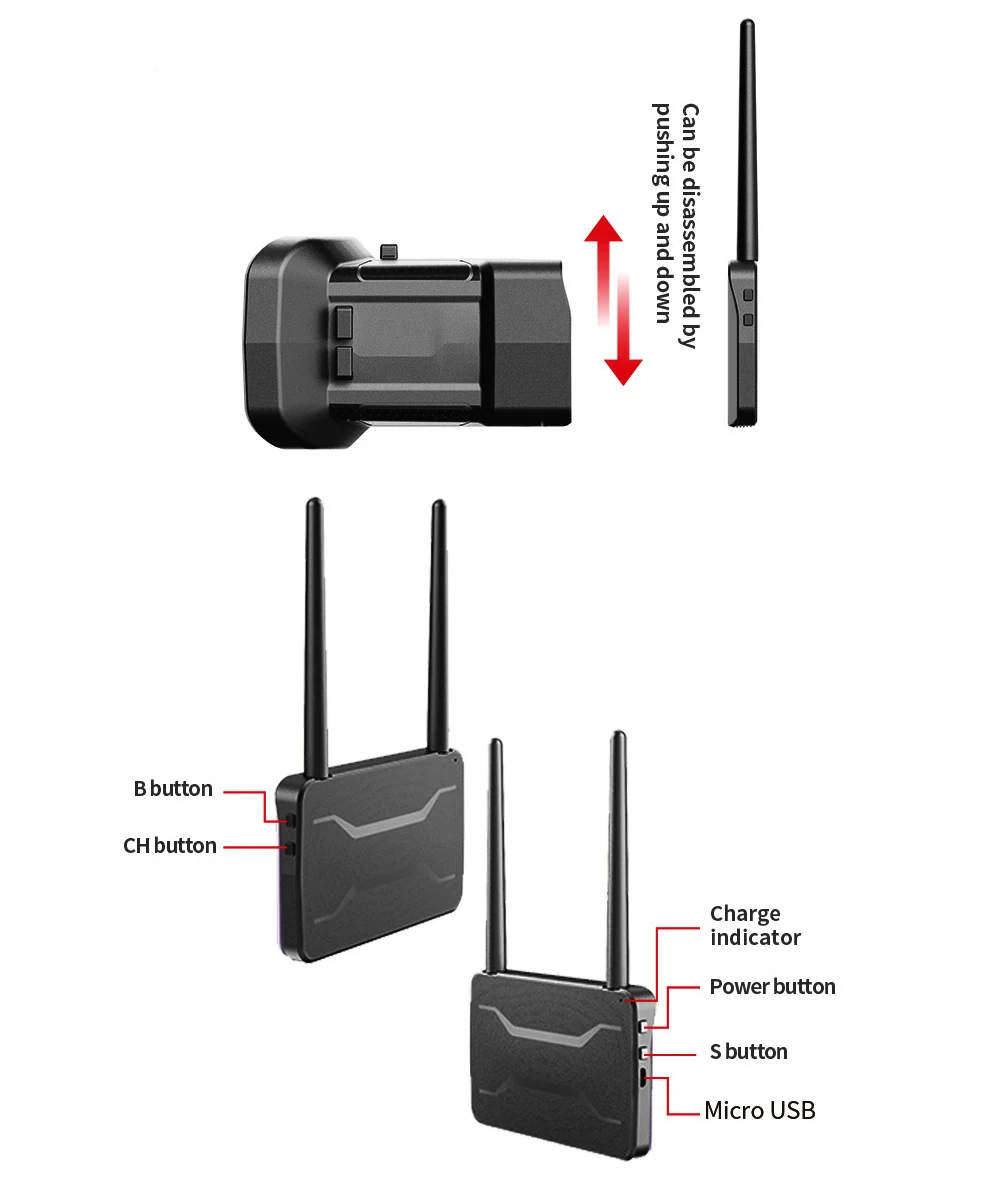 Can be disassembled by pushing up and down

B button

CH button

Charge indicator

Power button

S button

Micro USB