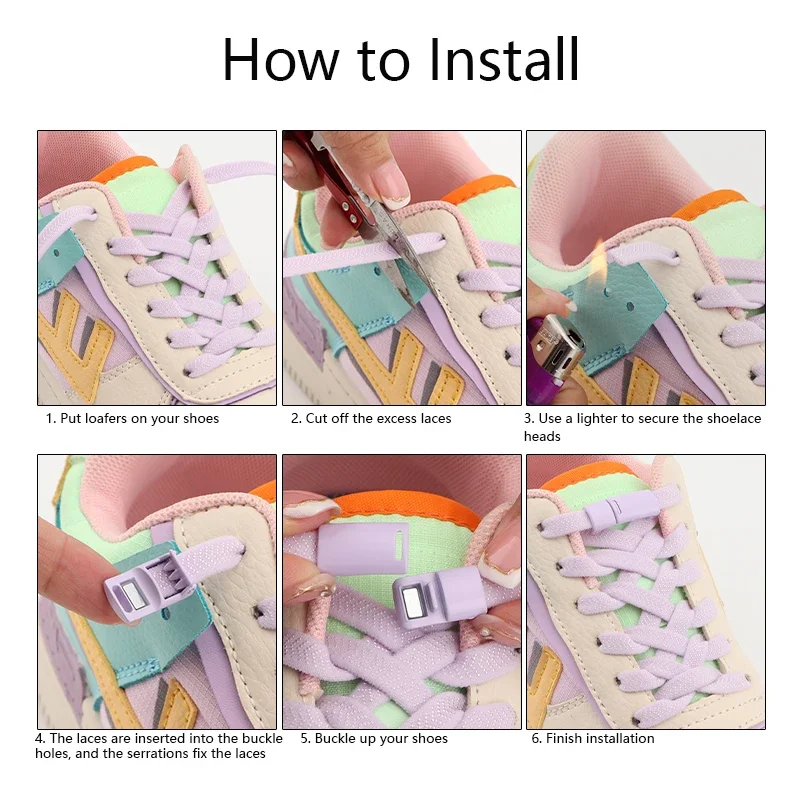 How to Install

1. Put loafers on your shoes

2. Cut off the excess laces

3. Use a lighter to secure the shoelace heads

4. The laces are inserted into the buckle holes, and the serrations fix the laces

5. Buckle up your shoes

6. Finish installation